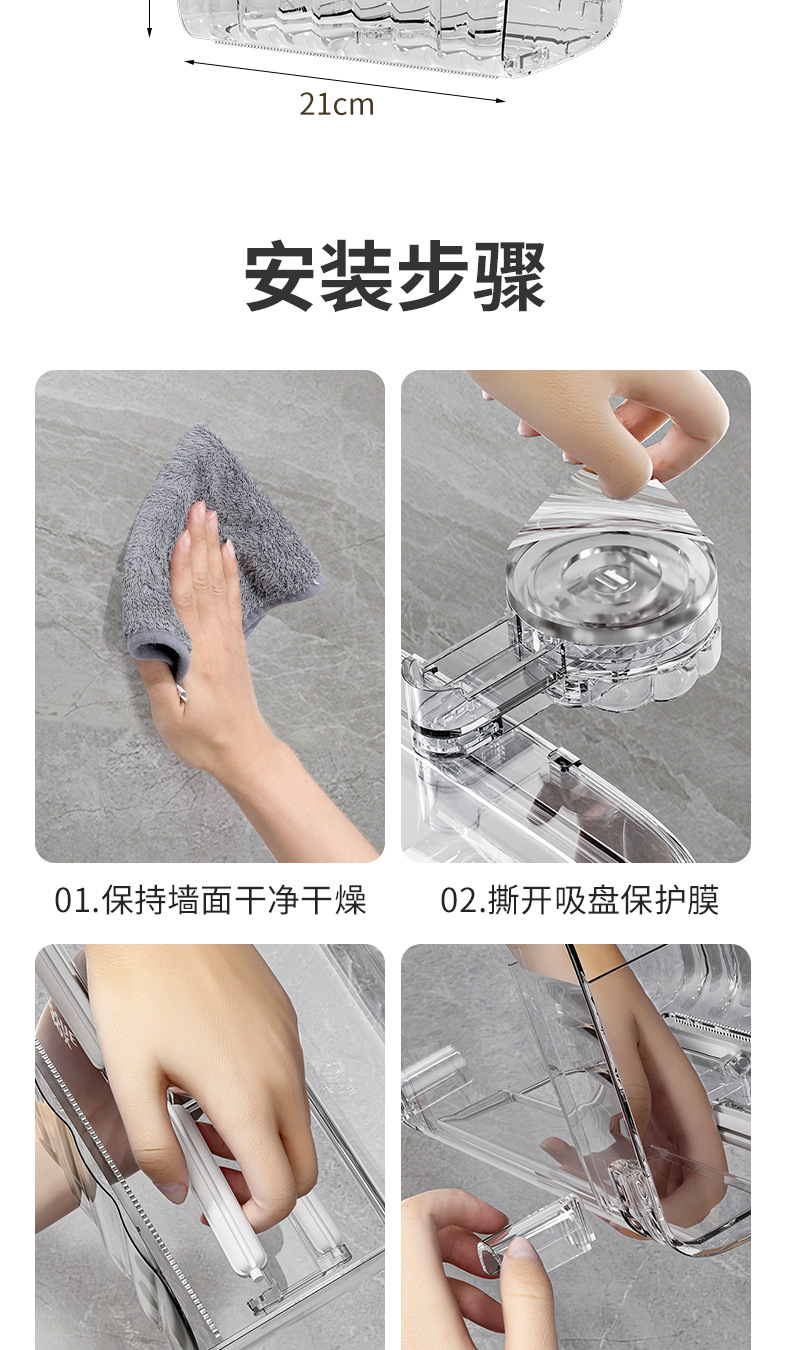 21cm

安装步骤

01.保持墙面干净干燥

02.撕开吸盘保护膜