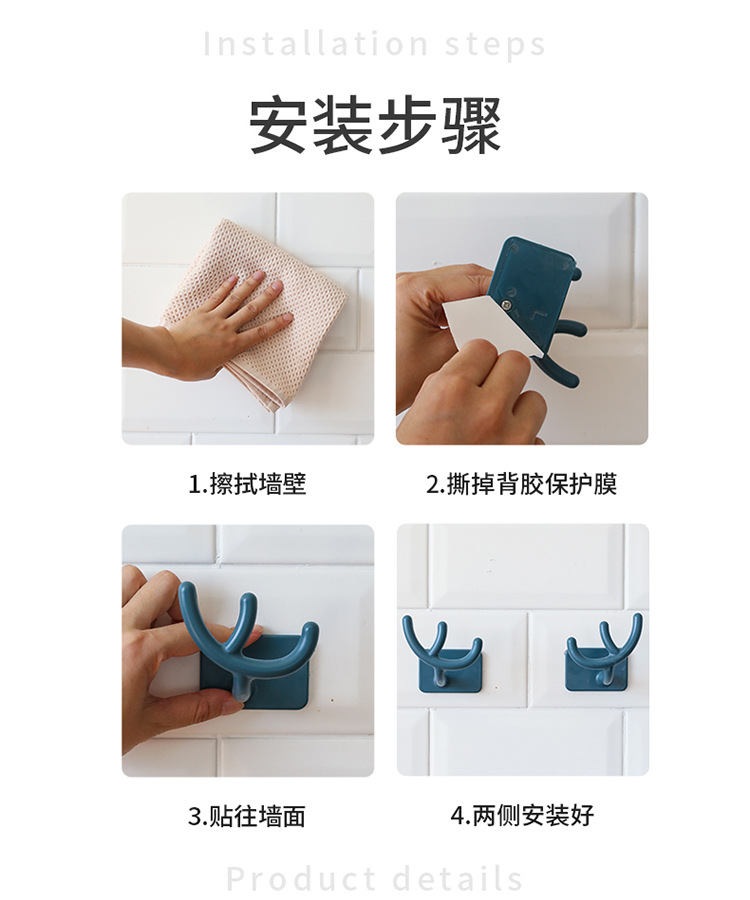 Installation steps

安装步骤

1.擦拭墙壁

2.撕掉背胶保护膜

3.贴往墙面

4.两侧安装好

Product details