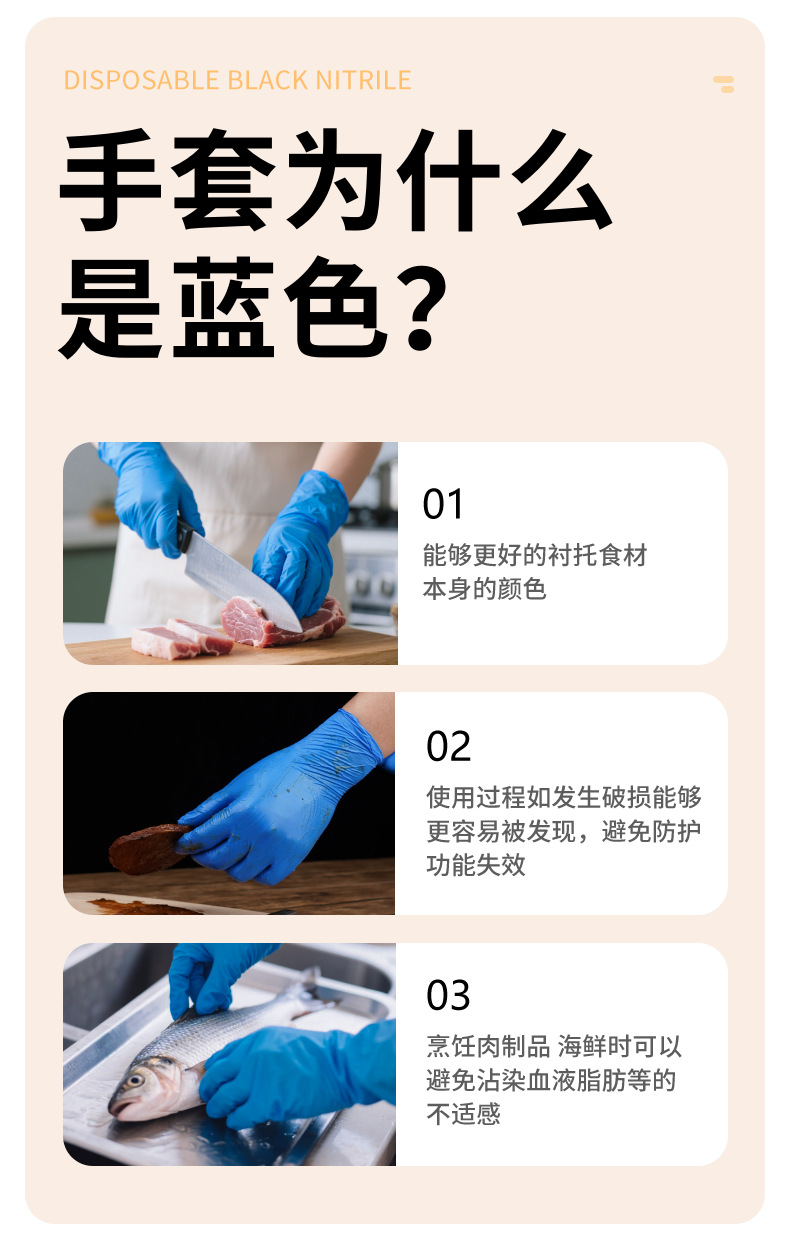 DISPOSABLE BLACK NITRILE

手套为什么是蓝色?

01
能够更好的衬托食材本身的颜色

02
使用过程如发生破损能够更容易被发现，避免防护功能失效

03
烹饪肉制品 海鲜时可以避免沾染血液脂肪等的不适感