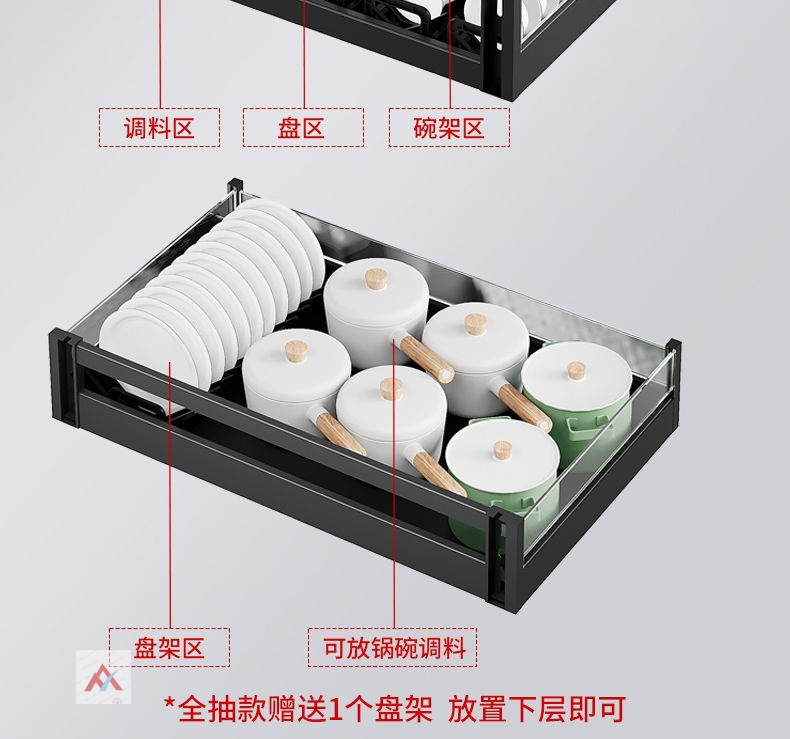 调料区

盘区

碗架区

盘架区

可放锅碗调料

*全抽款赠送1个盘架 放置下层即可