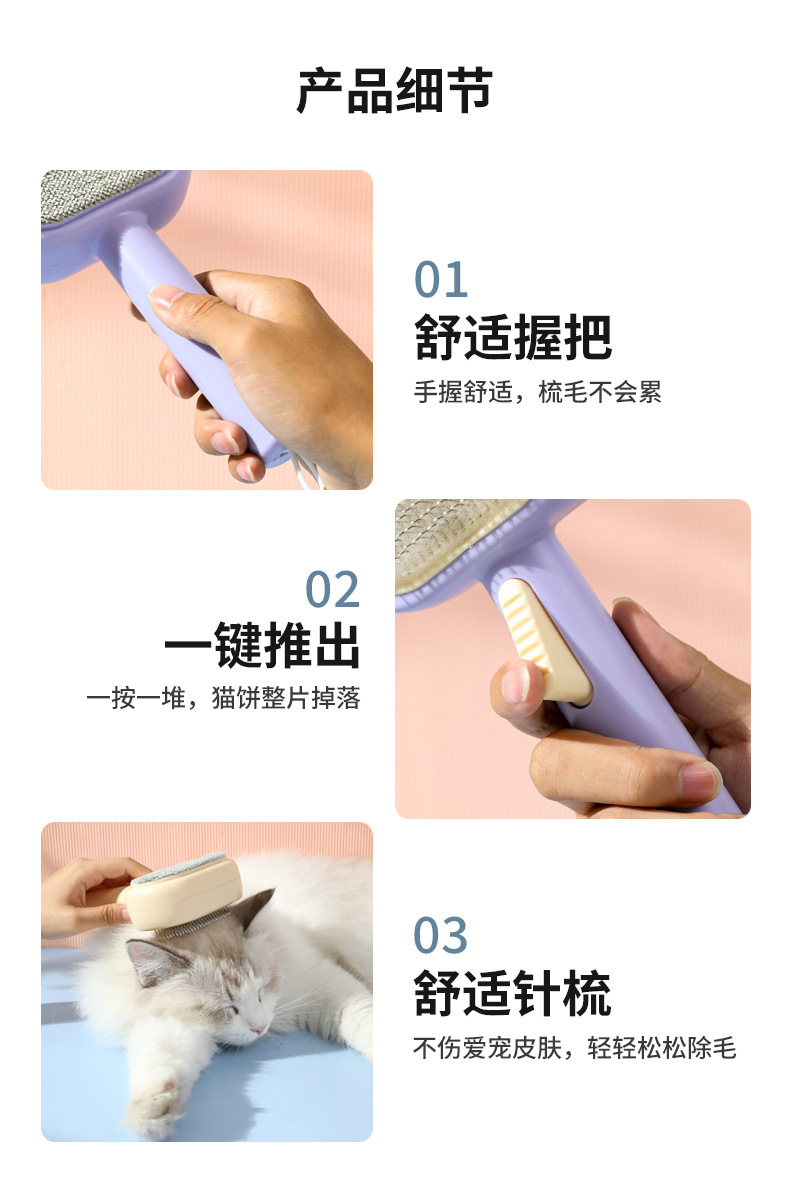 产品细节

01
舒适握把
手握舒适，梳毛不会累

02
一键推出
一按一堆，猫饼整片掉落

03
舒适针梳
不伤爱宠皮肤，轻轻松松除毛