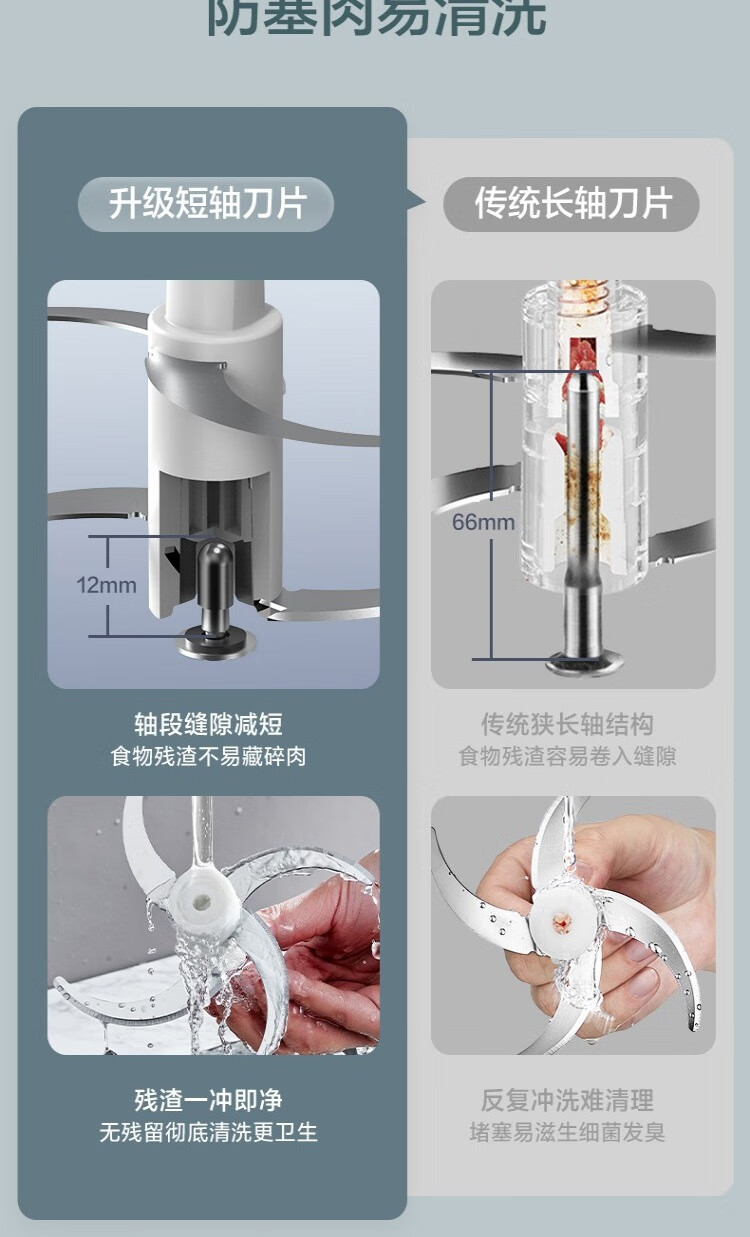 防塞肉易清洗

升级短轴刀片

12mm

轴段缝隙减短
食物残渣不易藏碎肉

残渣一冲即净
无残留彻底清洗更卫生

传统长轴刀片

66mm

传统狭长轴结构
食物残渣容易卷入缝隙

反复冲洗难清理
堵塞易滋生细菌发臭