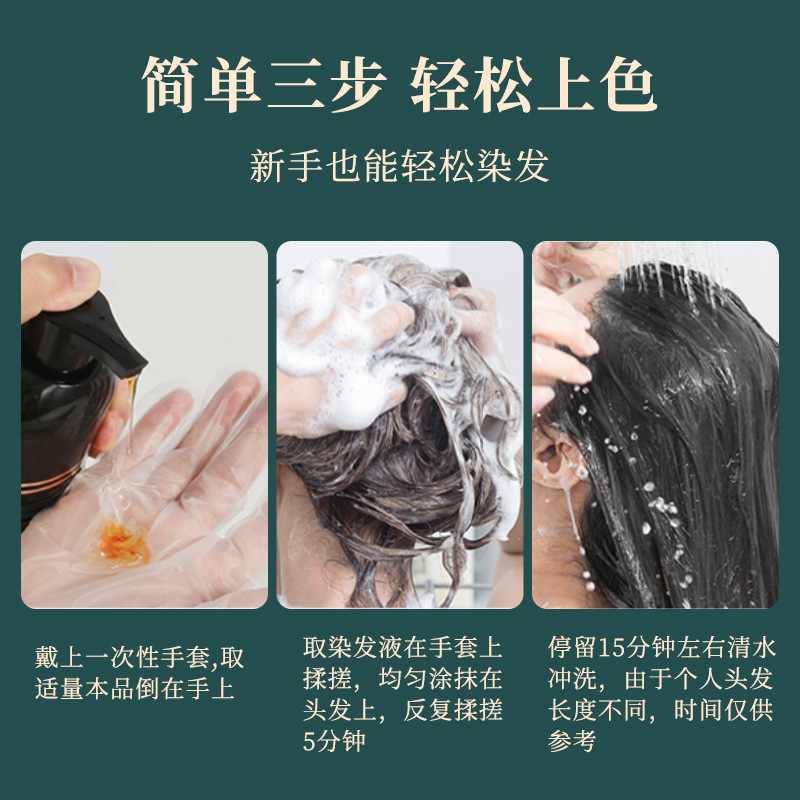 简单三步 轻松上色

新手也能轻松染发

戴上一次性手套,取适量本品倒在手上

取染发液在手套上揉搓，均匀涂抹在头发上，反复揉搓5分钟

停留15分钟左右清水冲洗，由于个人头发长度不同，时间仅供参考