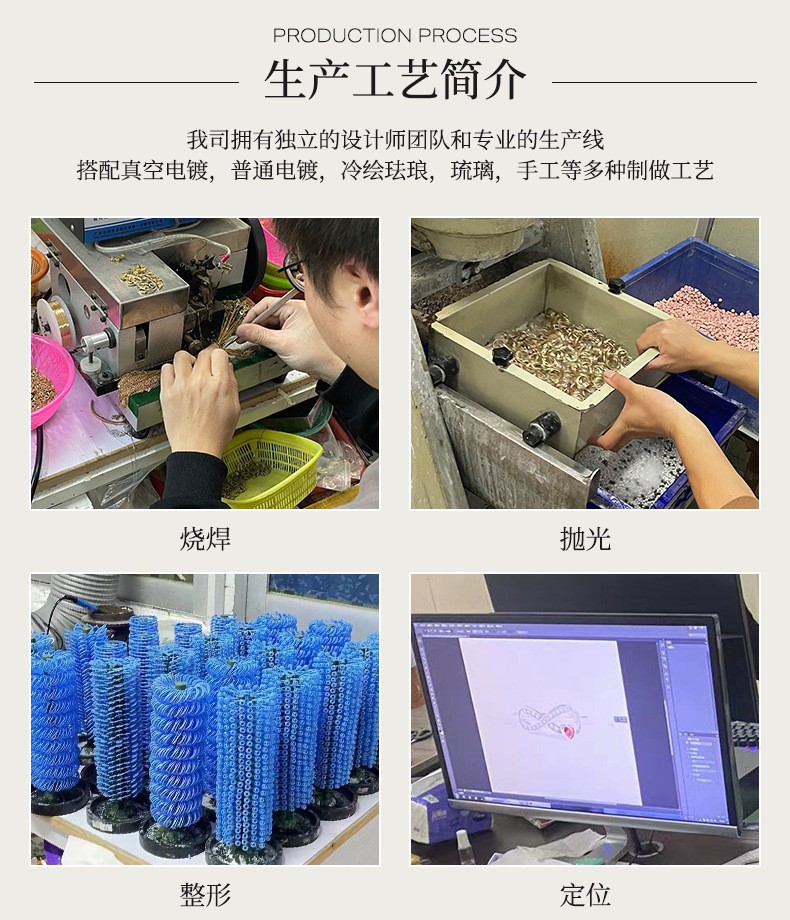 PRODUCTION PROCESS

生产工艺简介

我司拥有独立的设计师团队和专业的生产线
搭配真空电镀，普通电镀，冷绘珐琅，琉璃，手工等多种制做工艺

烧焊

抛光

整形

定位