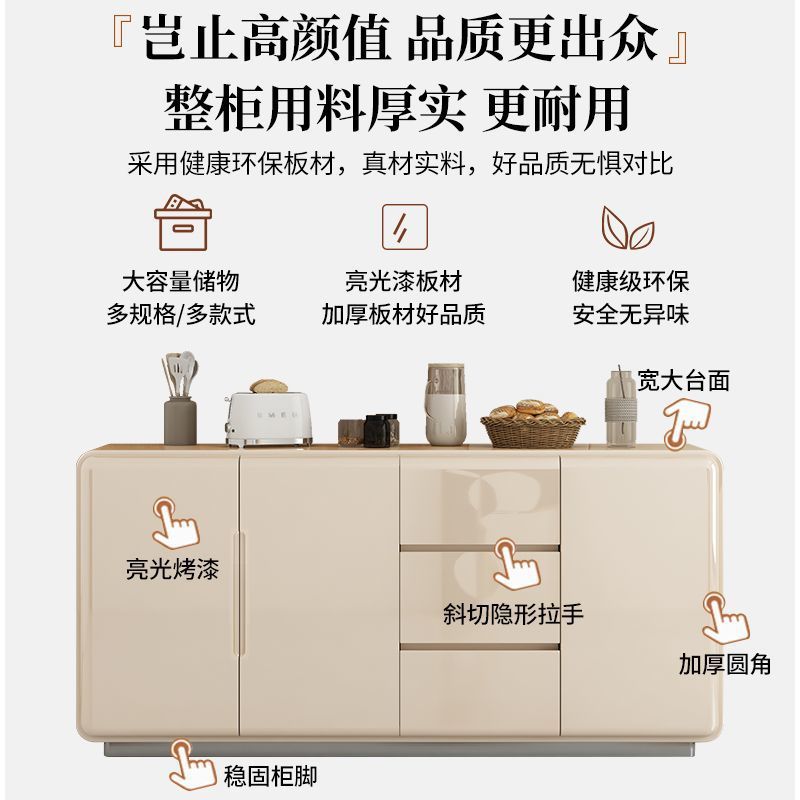 『岂止高颜值 品质更出众』
整柜用料厚实 更耐用
采用健康环保板材，真材实料，好品质无惧对比

大容量储物
多规格/多款式

亮光漆板材
加厚板材好品质

健康级环保
安全无异味

SMEG

宽大台面
亮光烤漆
斜切隐形拉手
加厚圆角
稳固柜脚