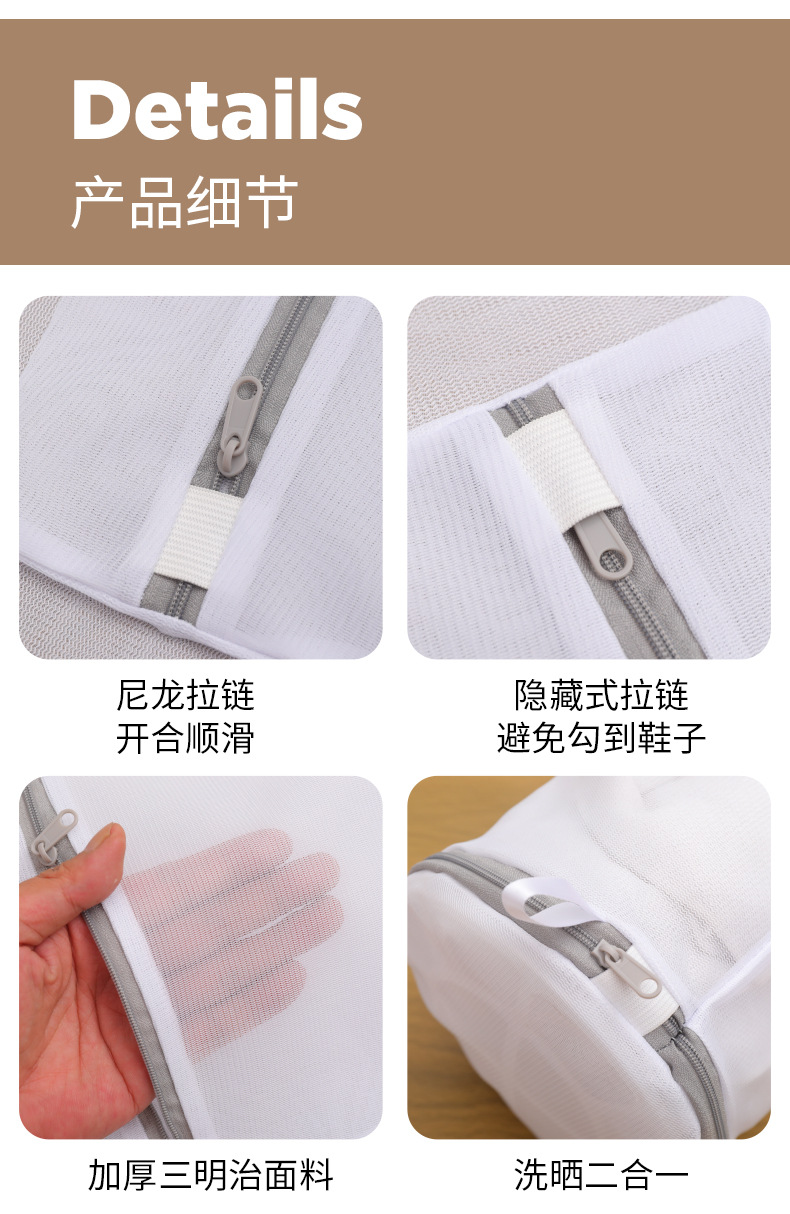 Details
产品细节

尼龙拉链
开合顺滑

隐藏式拉链
避免勾到鞋子

加厚三明治面料

洗晒二合一