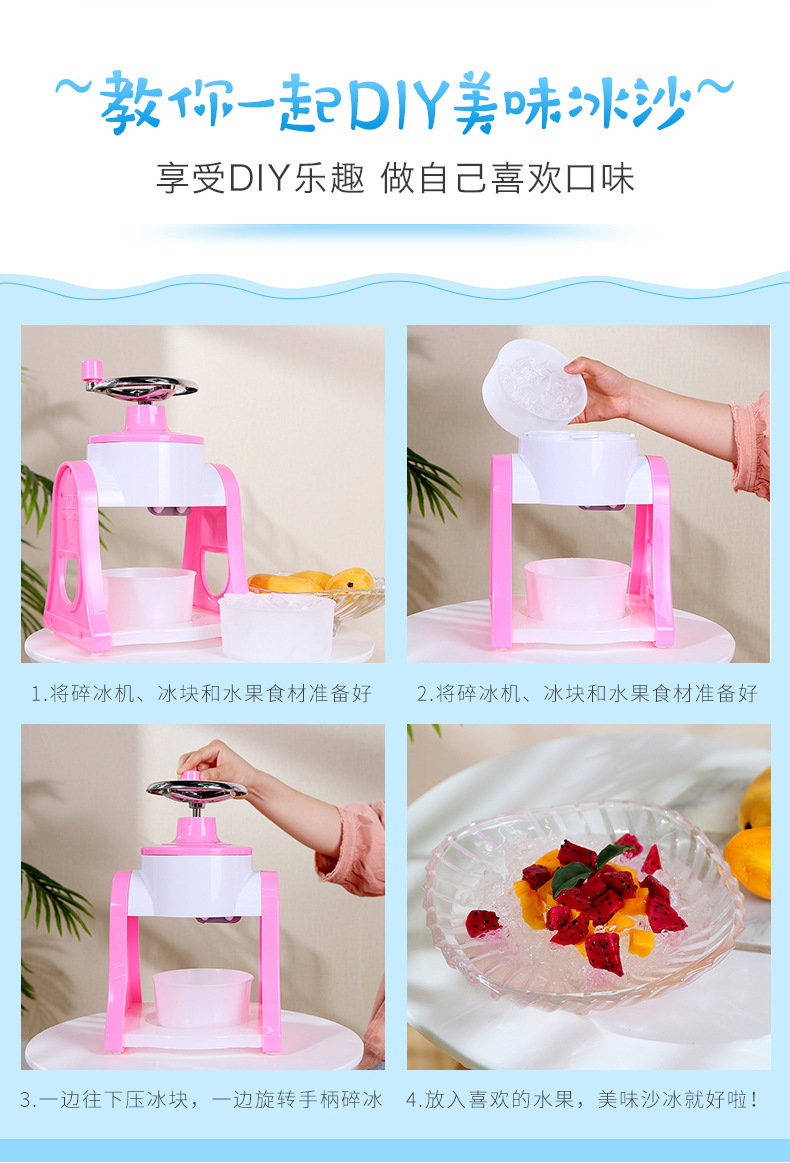 ~教你一起DIY美味冰沙~

享受DIY乐趣 做自己喜欢口味

1.将碎冰机、冰块和水果食材准备好

2.将碎冰机、冰块和水果食材准备好

3.一边往下压冰块，一边旋转手柄碎冰

4.放入喜欢的水果，美味沙冰就好啦！