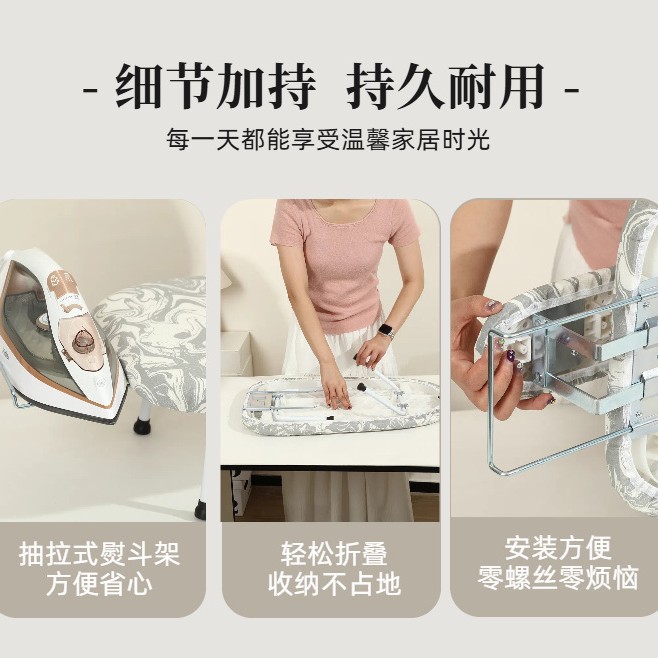 - 细节加持 持久耐用 -

每一天都能享受温馨家居时光

抽拉式熨斗架
方便省心

轻松折叠
收纳不占地

安装方便
零螺丝零烦恼