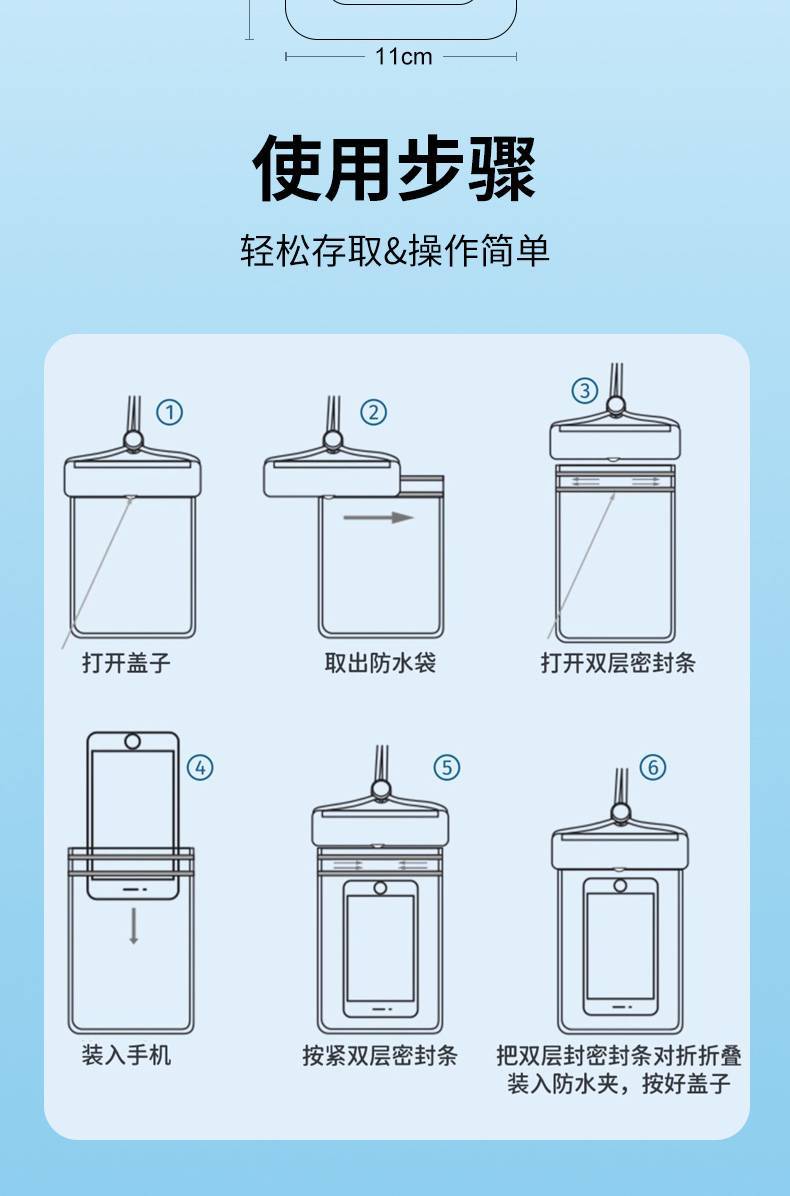 11cm

使用步骤

轻松存取&操作简单

①
打开盖子

②
取出防水袋

③
打开双层密封条

④
装入手机

⑤
按紧双层密封条

⑥
把双层封密封条对折折叠装入防水夹，按好盖子