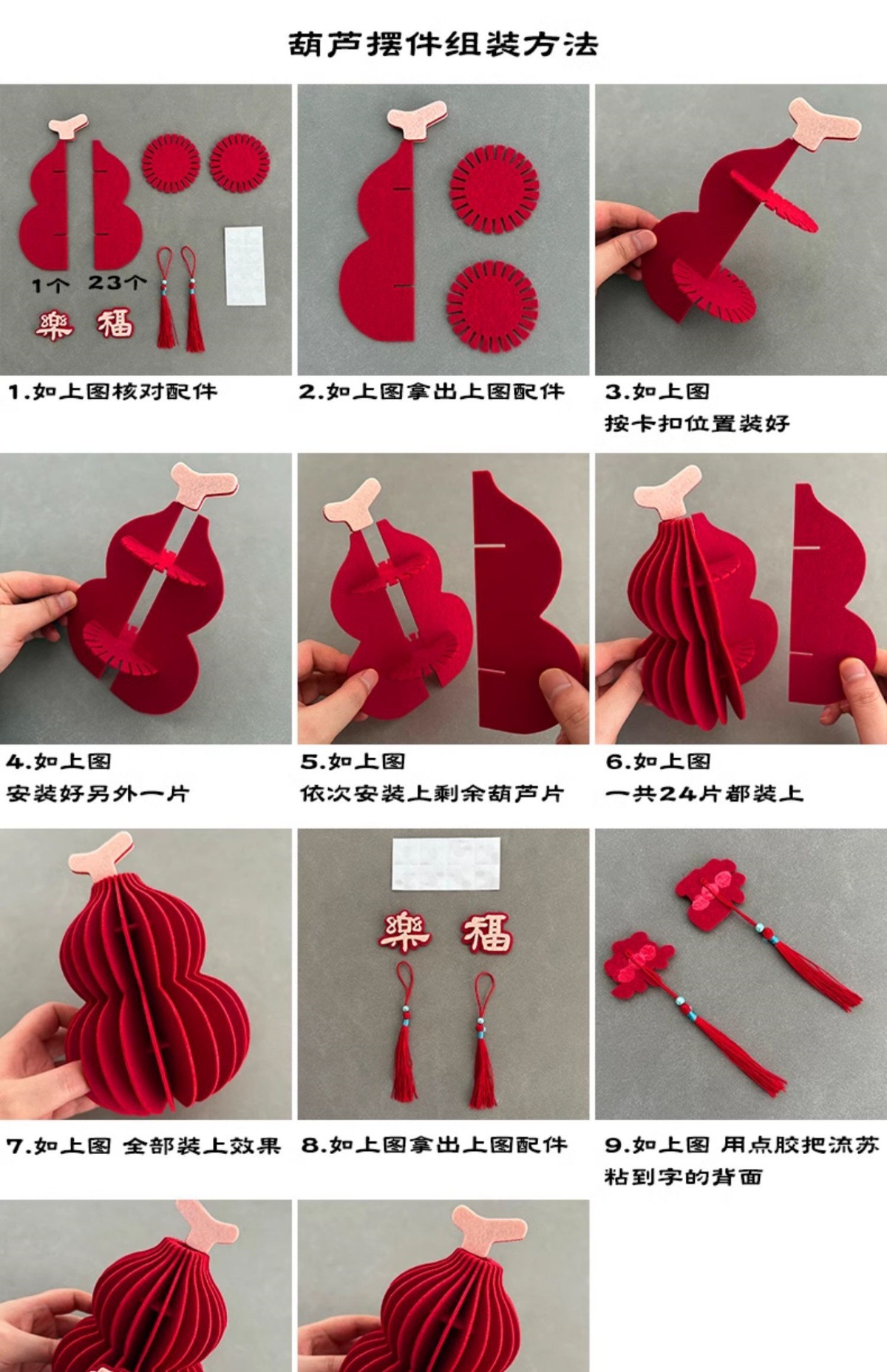 葫芦摆件组装方法

1个 23个

樂 福

1.如上图核对配件

2.如上图拿出上图配件

3.如上图
按卡扣位置装好

4.如上图
安装好另外一片

5.如上图
依次安装上剩余葫芦片

6.如上图
一共24片都装上

7.如上图 全部装上效果

樂 福

8.如上图拿出上图配件

9.如上图 用点胶把流苏粘到字的背面