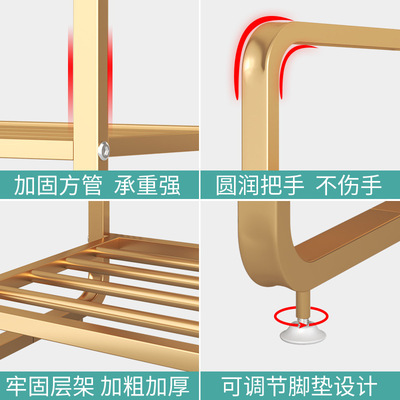 加固方管 承重强

圆润把手 不伤手

牢固层架 加粗加厚

可调节脚垫设计