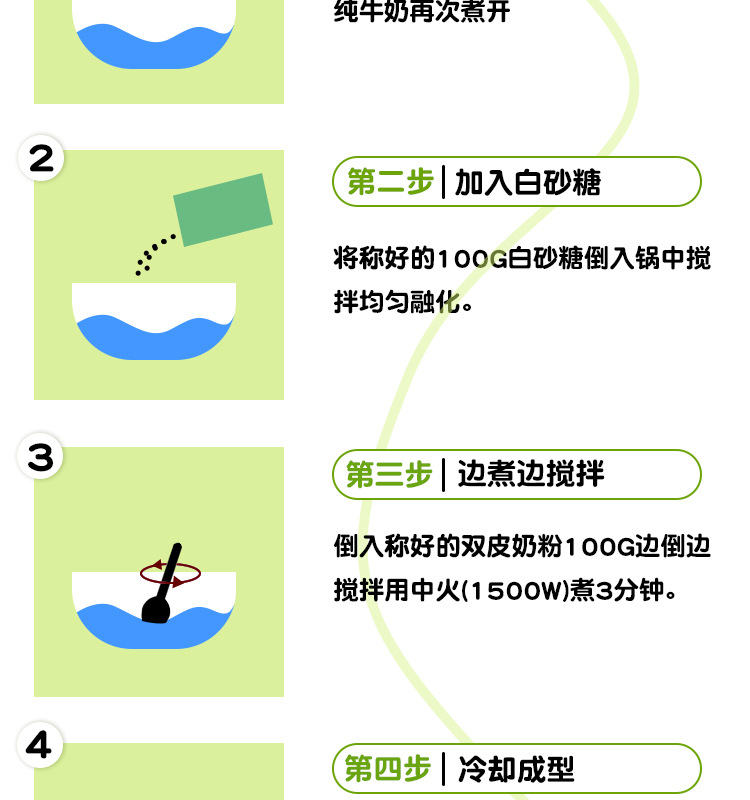 纯牛奶再次煮开

2

第二步 | 加入白砂糖

将称好的100G白砂糖倒入锅中搅拌均匀融化。

3

第三步 | 边煮边搅拌

倒入称好的双皮奶粉100G边倒边搅拌用中火(1500W)煮3分钟。

4

第四步 | 冷却成型