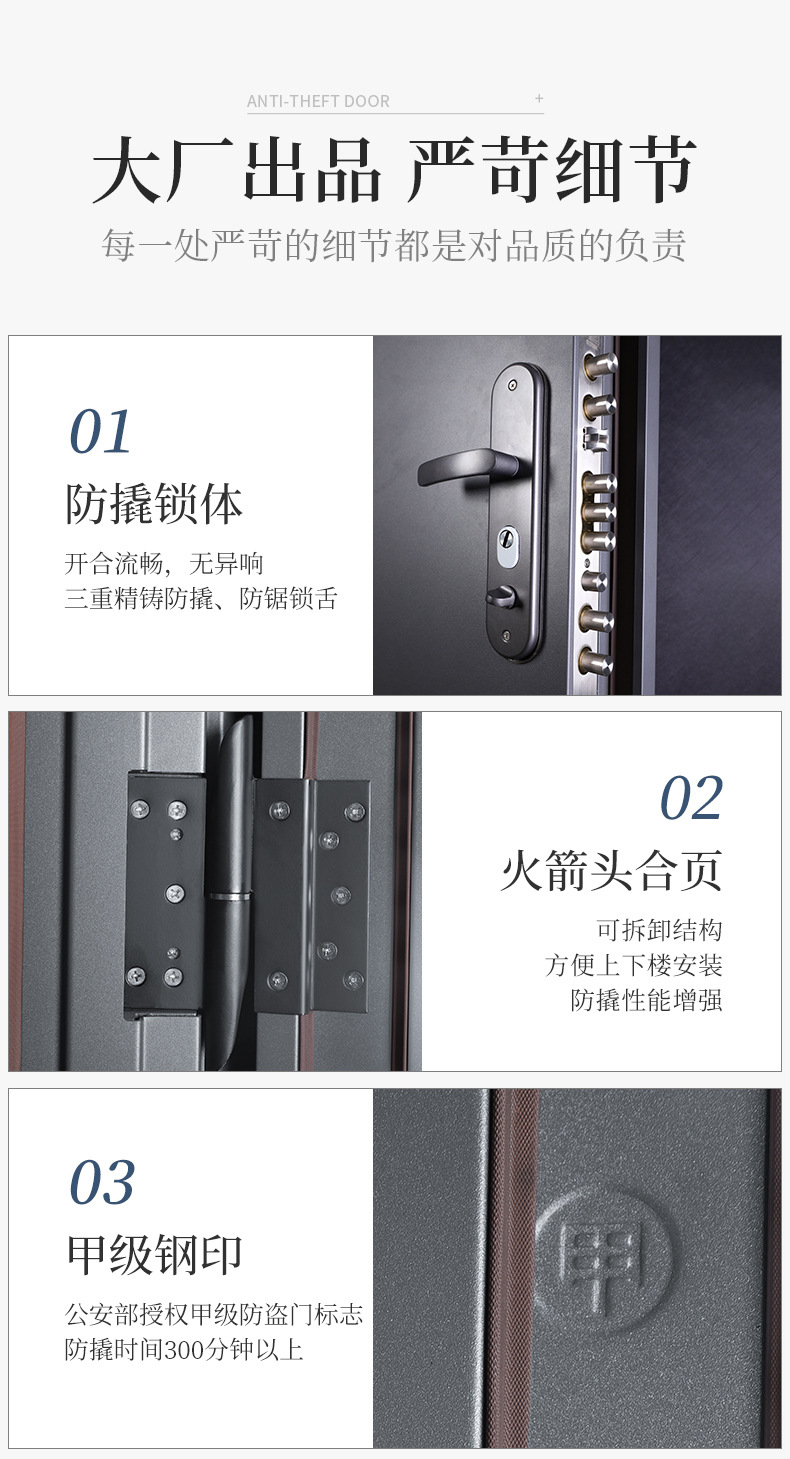 ANTI-THEFT DOOR +

大厂出品 严苛细节

每一处严苛的细节都是对品质的负责

01

防撬锁体

开合流畅，无异响
三重精铸防撬、防锯锁舌

02

火箭头合页

可拆卸结构
方便上下楼安装
防撬性能增强

03

甲级钢印

公安部授权甲级防盗门标志
防撬时间300分钟以上

甲