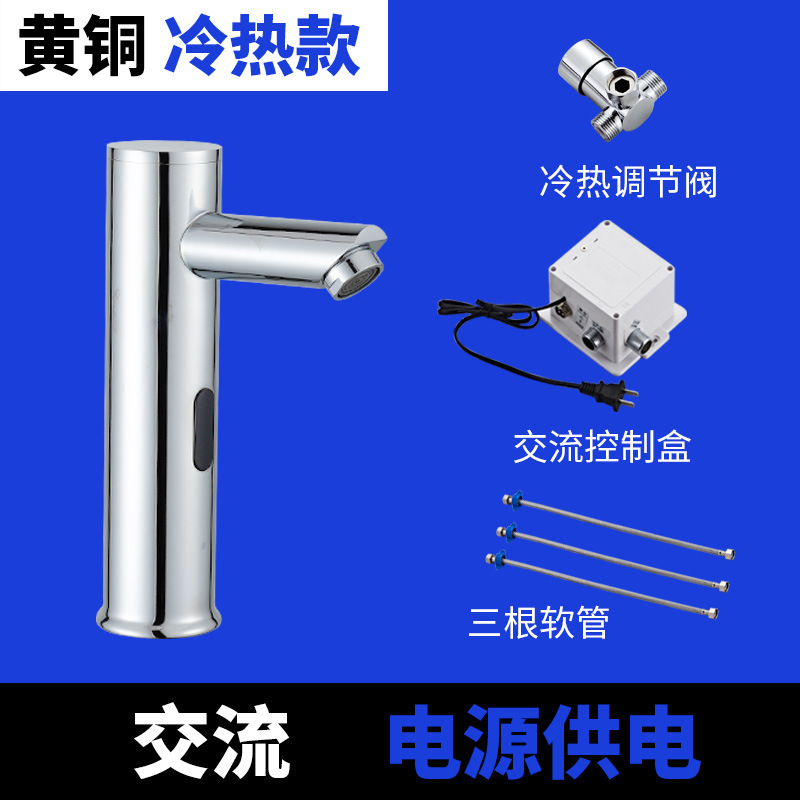 黄铜 冷热款

冷热调节阀

交流控制盒

三根软管

交流 电源供电