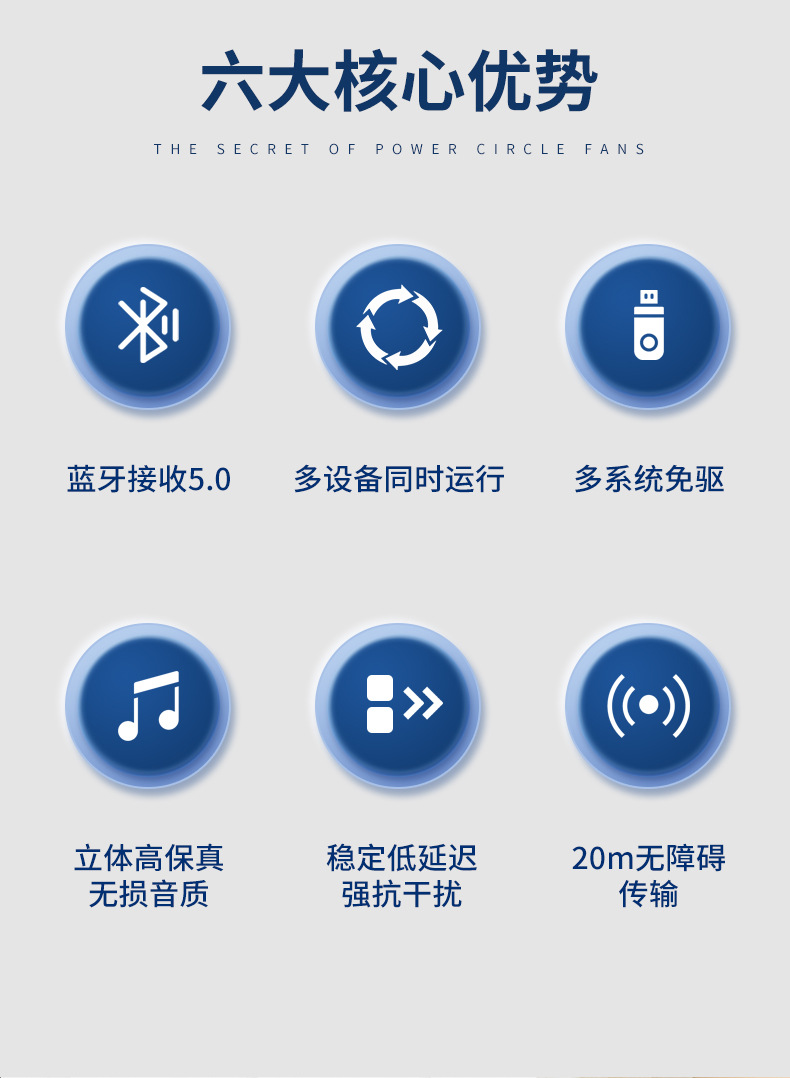 六大核心优势

THE SECRET OF POWER CIRCLE FANS

蓝牙接收5.0

多设备同时运行

多系统免驱

立体高保真
无损音质

稳定低延迟
强抗干扰

20m无障碍
传输