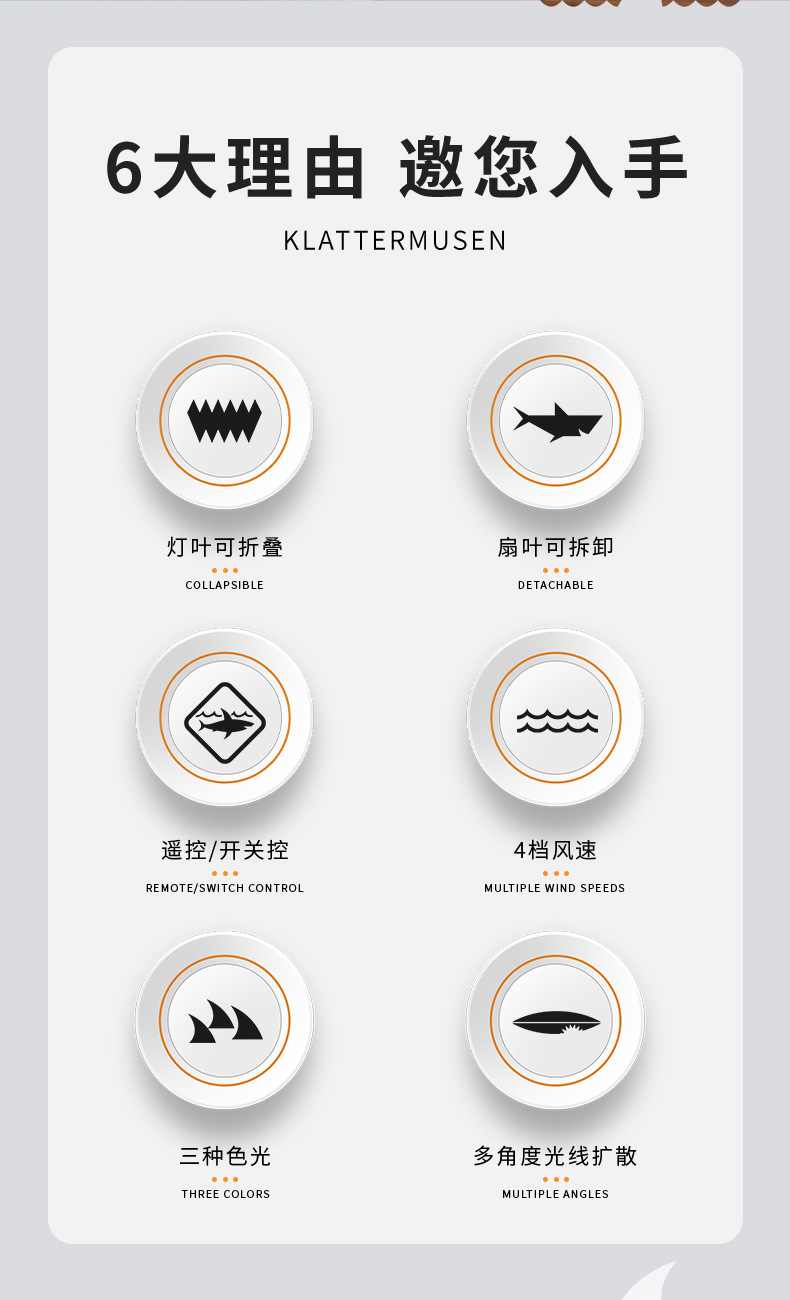 6大理由 邀您入手

KLATTERMUSEN

灯叶可折叠

COLLAPSIBLE

扇叶可拆卸

DETACHABLE

遥控/开关控

REMOTE/SWITCH CONTROL

4档风速

MULTIPLE WIND SPEEDS

三种色光

THREE COLORS

多角度光线扩散

MULTIPLE ANGLES