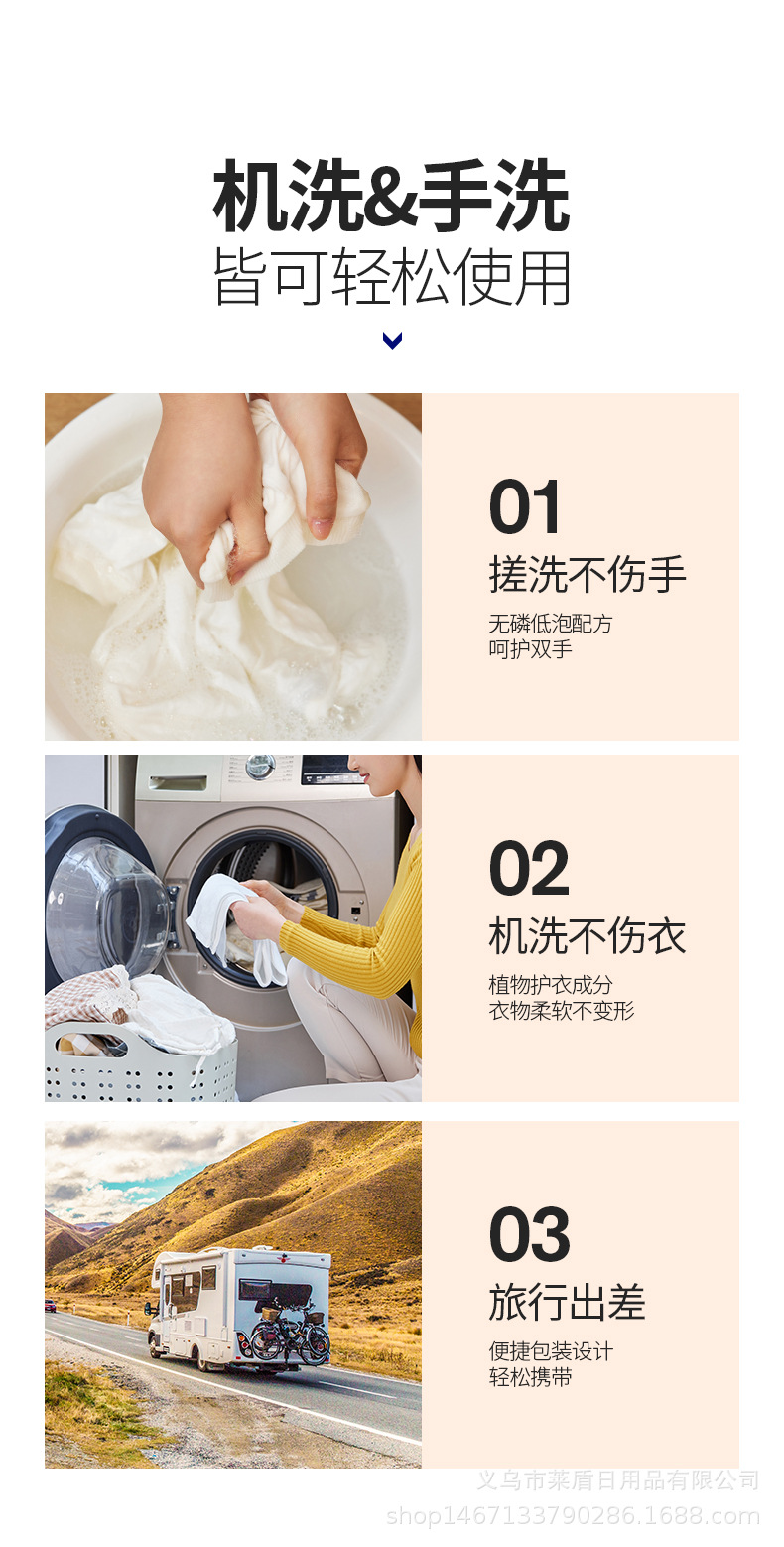 机洗&手洗
皆可轻松使用

01
搓洗不伤手
无磷低泡配方
呵护双手

02
机洗不伤衣
植物护衣成分
衣物柔软不变形

03
旅行出差
便捷包装设计
轻松携带

义乌市莱盾日用品有限公司
shop1467133790286.1688.com