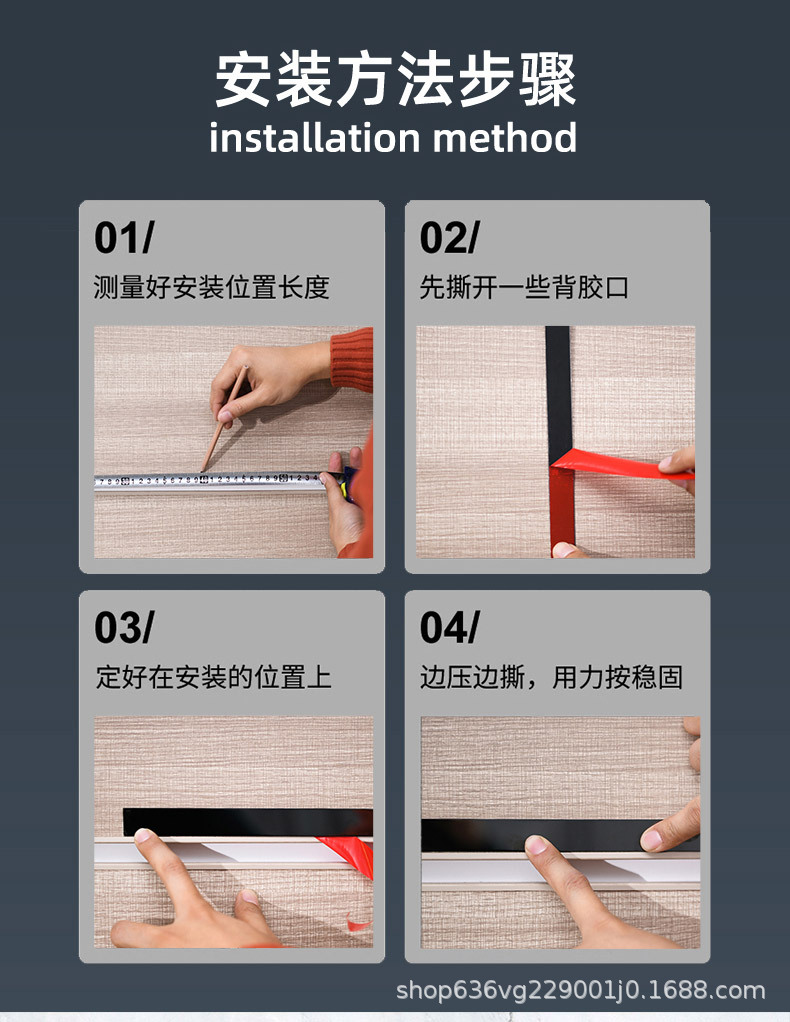 安装方法步骤
installation method

01/
测量好安装位置长度

02/
先撕开一些背胶口

03/
定好在安装的位置上

04/
边压边撕，用力按稳固

shop636vg229001j0.1688.com