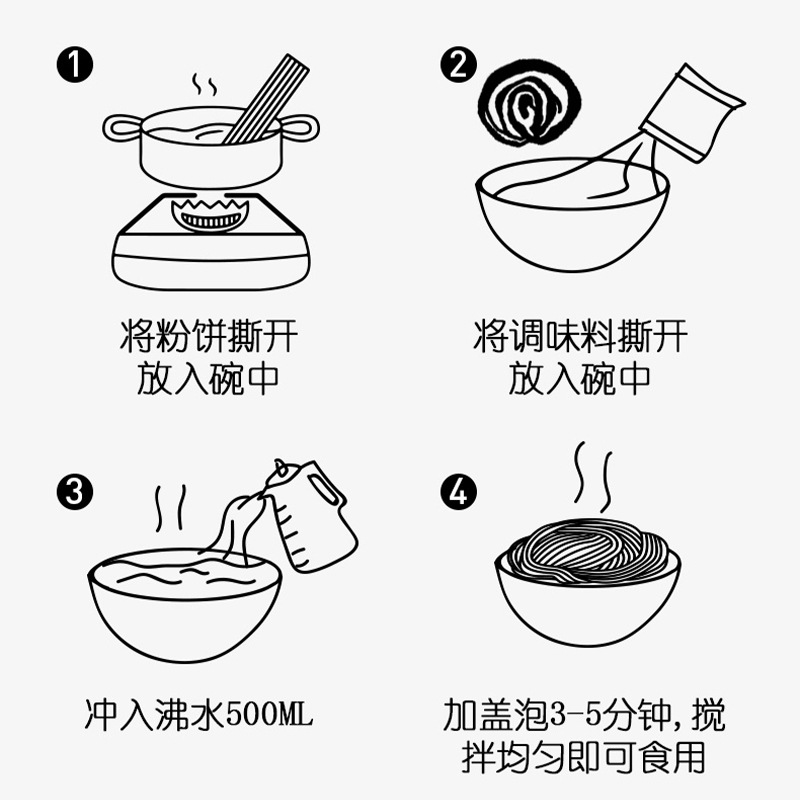 1

将粉饼撕开
放入碗中

2

将调味料撕开
放入碗中

3

冲入沸水500ML

4

加盖泡3-5分钟，搅拌均匀即可食用