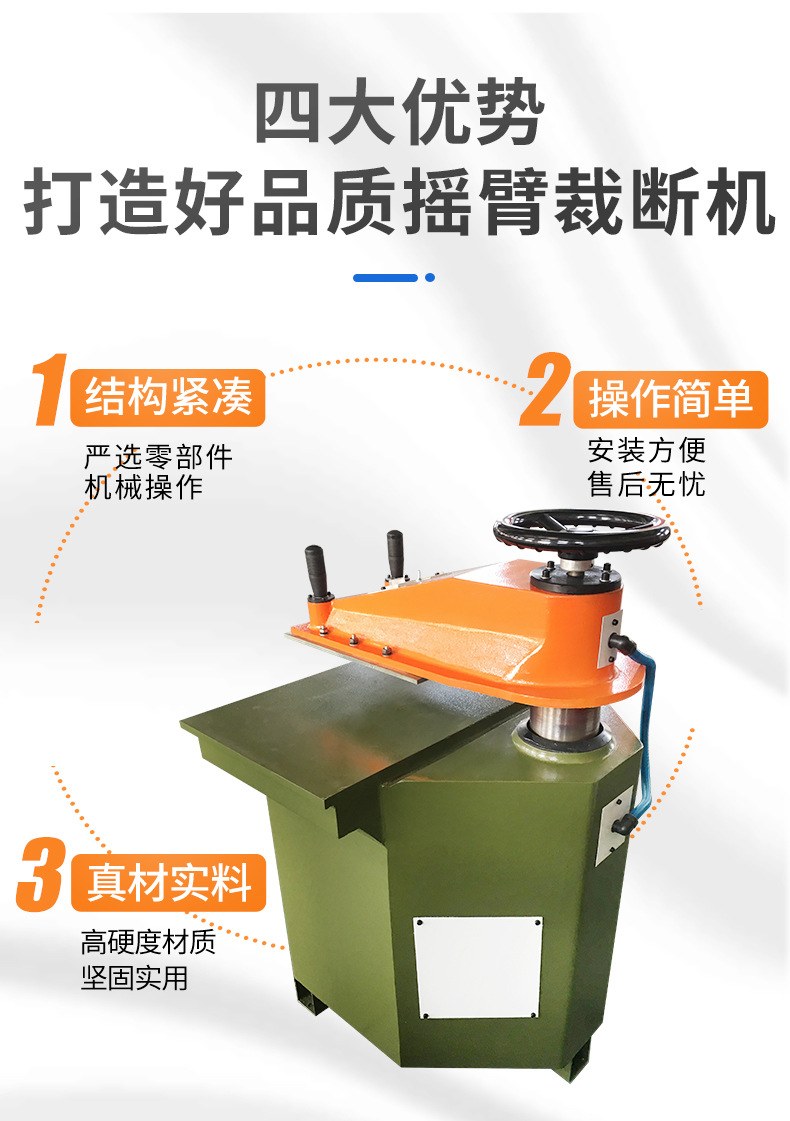 四大优势
打造好品质摇臂裁断机

1 结构紧凑
严选零部件
机械操作

2 操作简单
安装方便
售后无忧

3 真材实料
高硬度材质
坚固实用