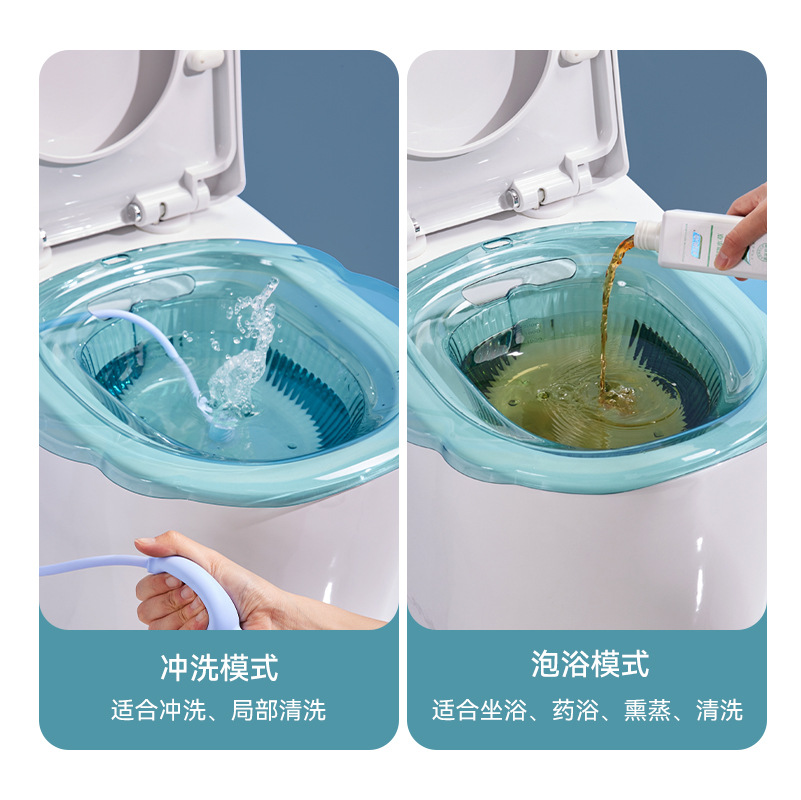 冲洗模式
适合冲洗、局部清洗

泡浴模式
适合坐浴、药浴、熏蒸、清洗