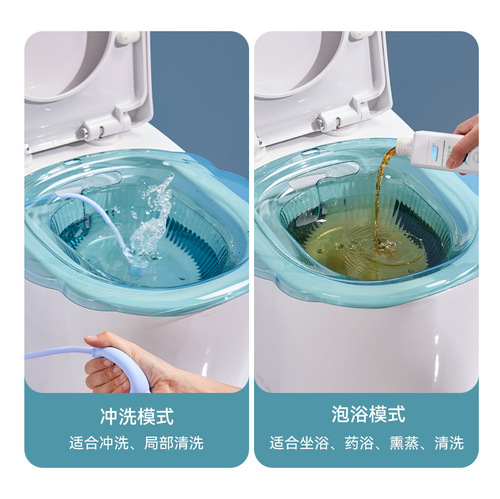 冲洗模式

适合冲洗、局部清洗

泡浴模式

适合坐浴、药浴、熏蒸、清洗