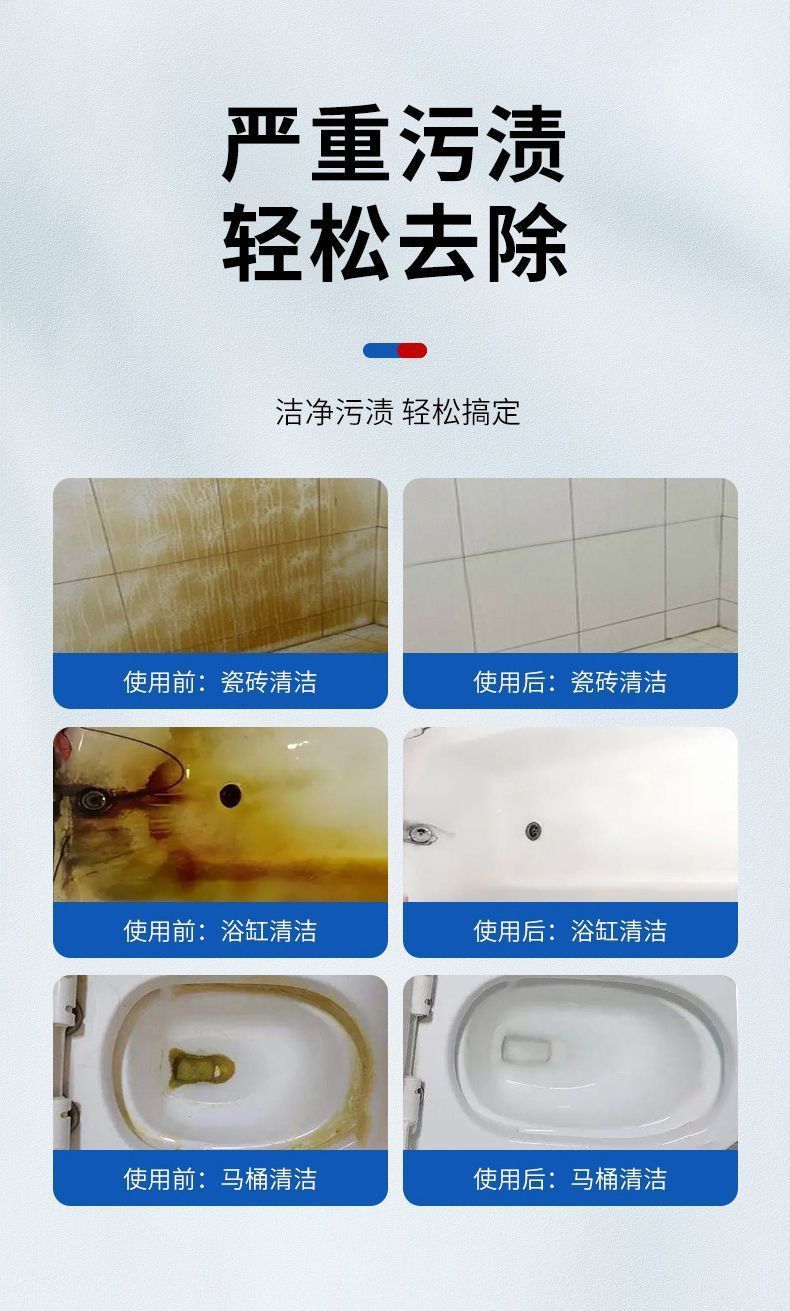 严重污渍
轻松去除

洁净污渍 轻松搞定

使用前：瓷砖清洁

使用后：瓷砖清洁

使用前：浴缸清洁

使用后：浴缸清洁

使用前：马桶清洁

使用后：马桶清洁