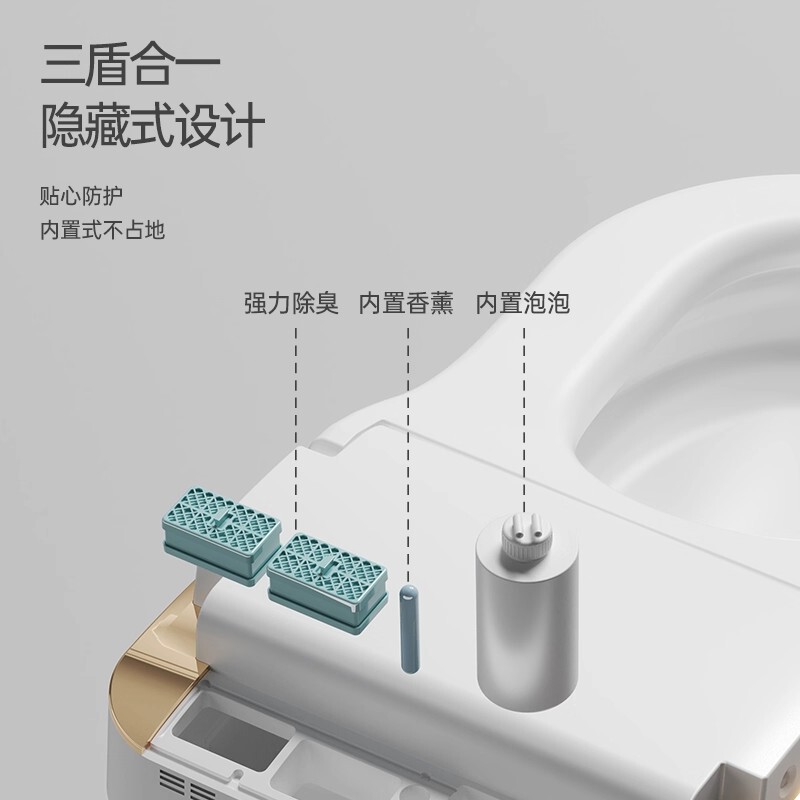 三盾合一
隐藏式设计

贴心防护
内置式不占地

强力除臭　内置香薰　内置泡泡