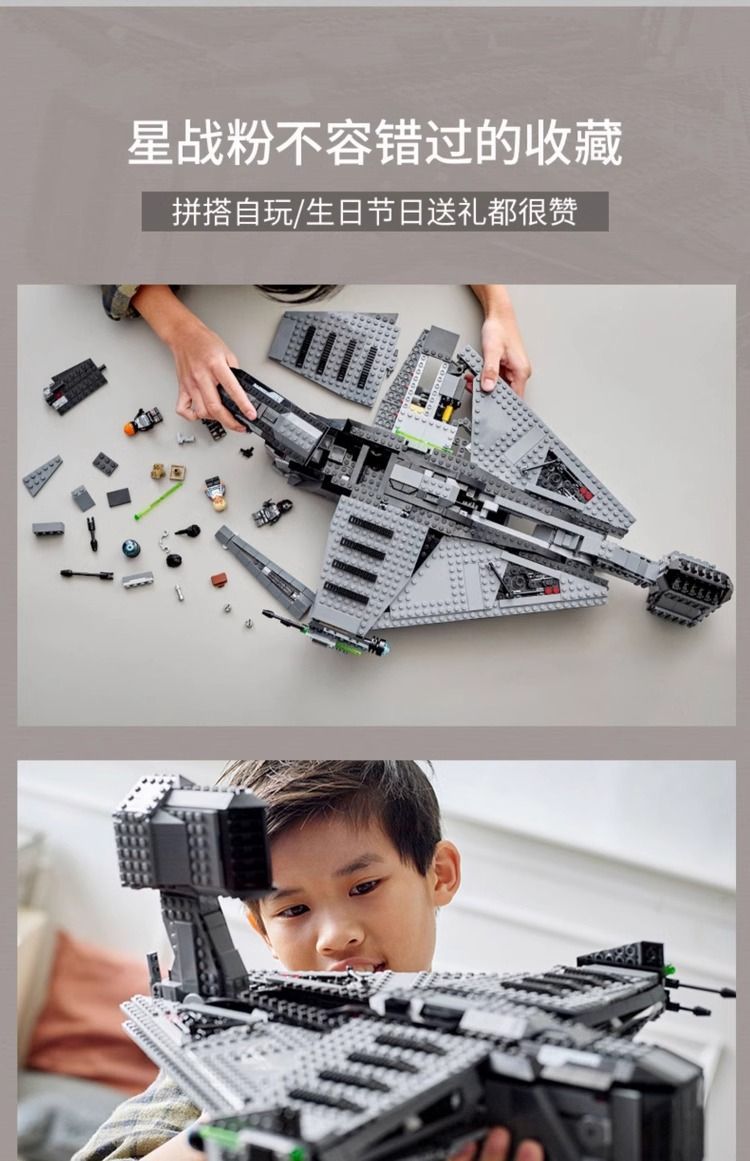 星战粉不容错过的收藏

拼搭自玩/生日节日送礼都很赞