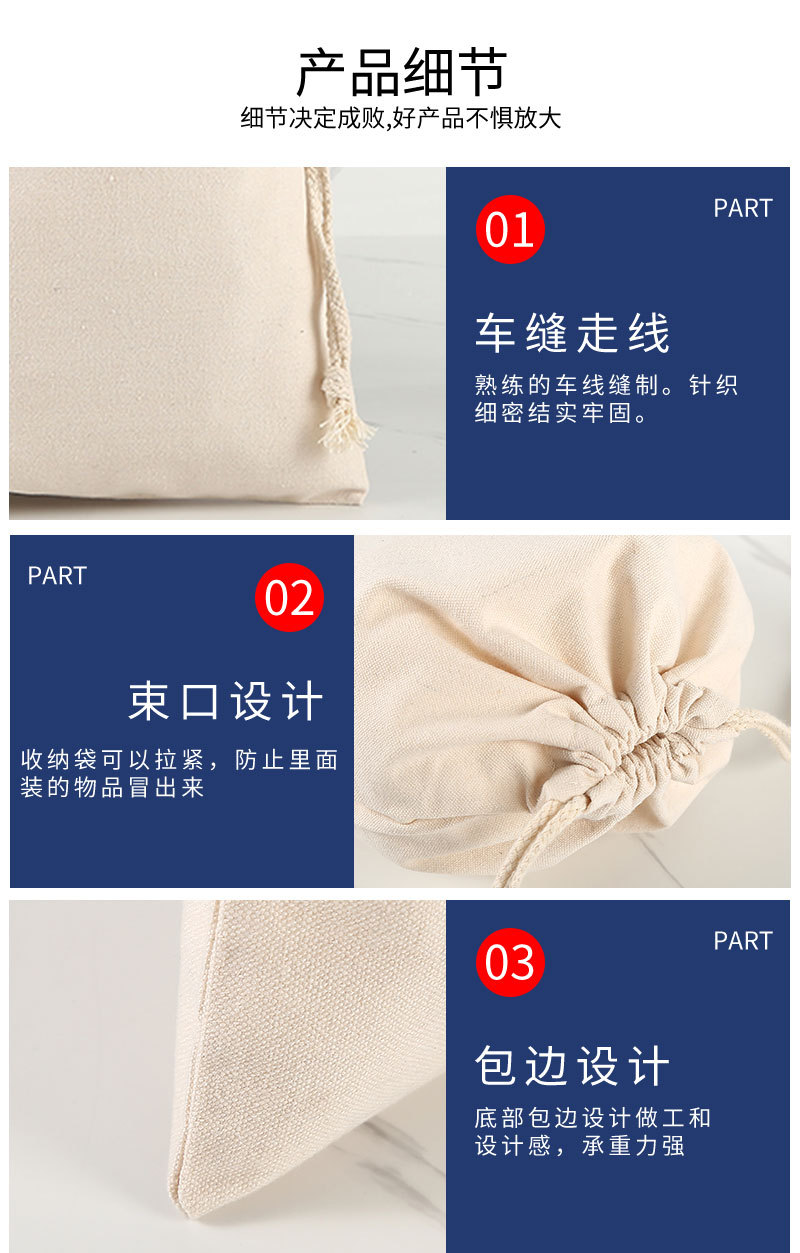 产品细节

细节决定成败,好产品不惧放大

01

PART

车缝走线

熟练的车线缝制。针织细密结实牢固。

PART

02

束口设计

收纳袋可以拉紧，防止里面装的物品冒出来

03

PART

包边设计

底部包边设计做工和设计感，承重力强