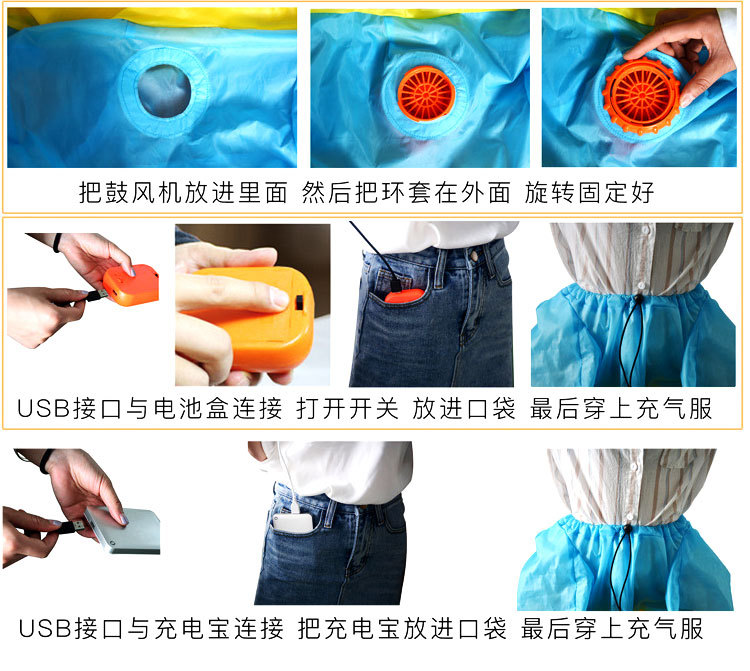 把鼓风机放进里面 然后把环套在外面 旋转固定好

USB接口与电池盒连接 打开开关 放进口袋 最后穿上充气服

USB接口与充电宝连接 把充电宝放进口袋 最后穿上充气服