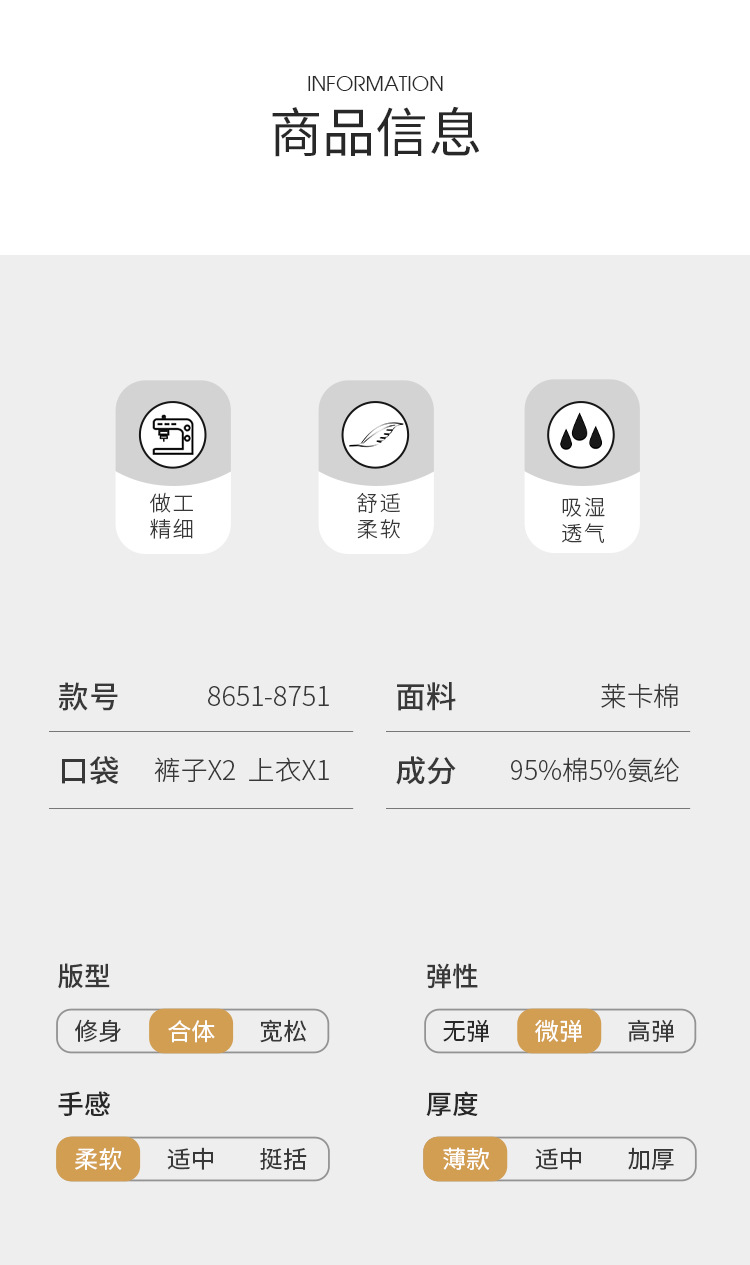 INFORMATION
商品信息

做工
精细

舒适
柔软

吸湿
透气

款号 8651-8751

口袋 裤子X2 上衣X1

面料 莱卡棉

成分 95%棉5%氨纶

版型
修身 合体 宽松

手感
柔软 适中 挺括

弹性
无弹 微弹 高弹

厚度
薄款 适中 加厚