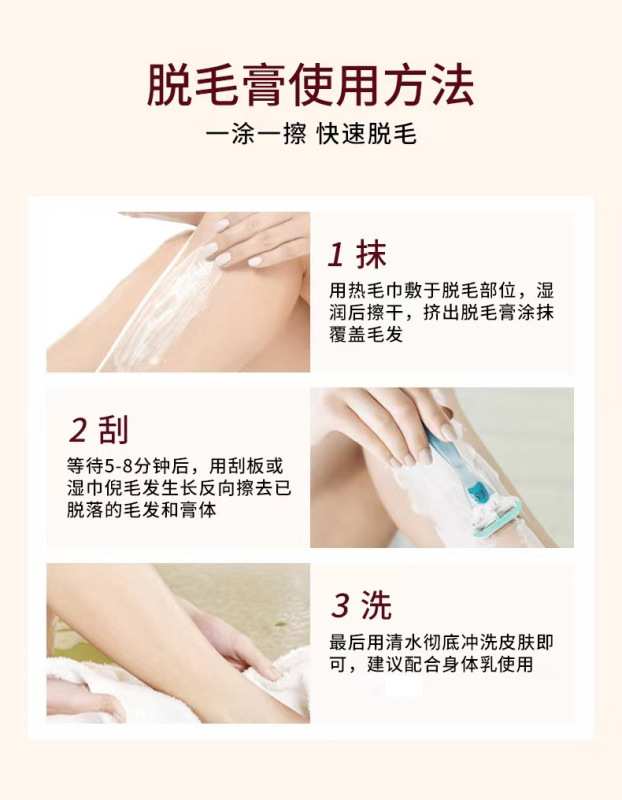 脱毛膏使用方法
一涂一擦 快速脱毛

1 抹
用热毛巾敷于脱毛部位，湿润后擦干，挤出脱毛膏涂抹覆盖毛发

2 刮
等待5-8分钟后，用刮板或湿巾倪毛发生长反向擦去已脱落的毛发和膏体

3 洗
最后用清水彻底冲洗皮肤即可，建议配合身体乳使用