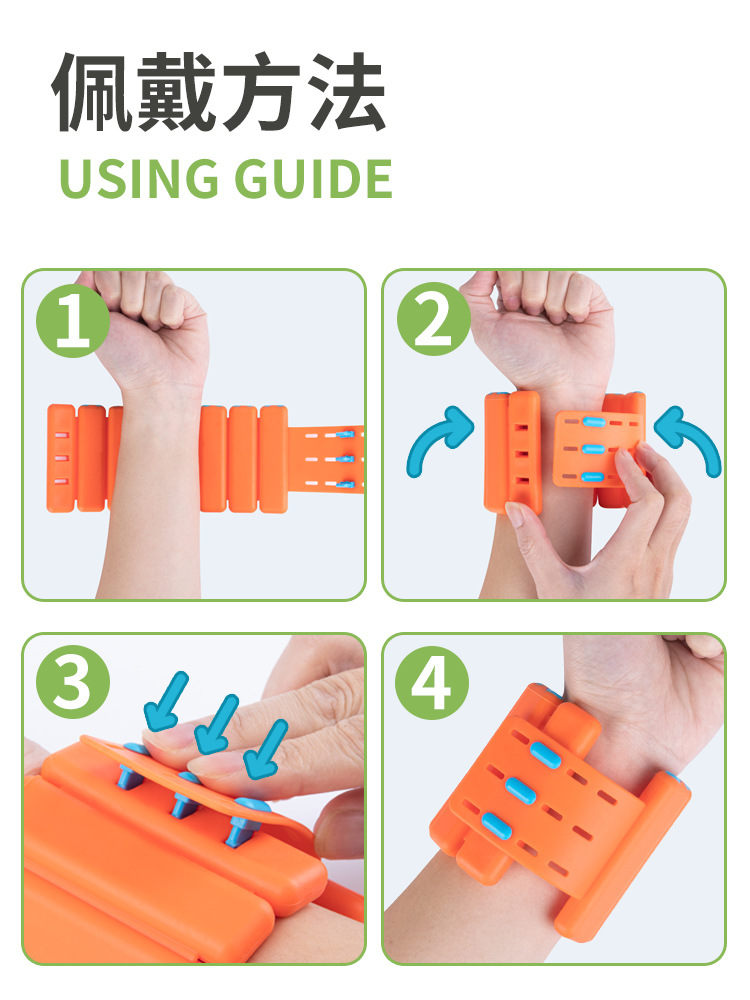 佩戴方法
USING GUIDE

1

2

3

4