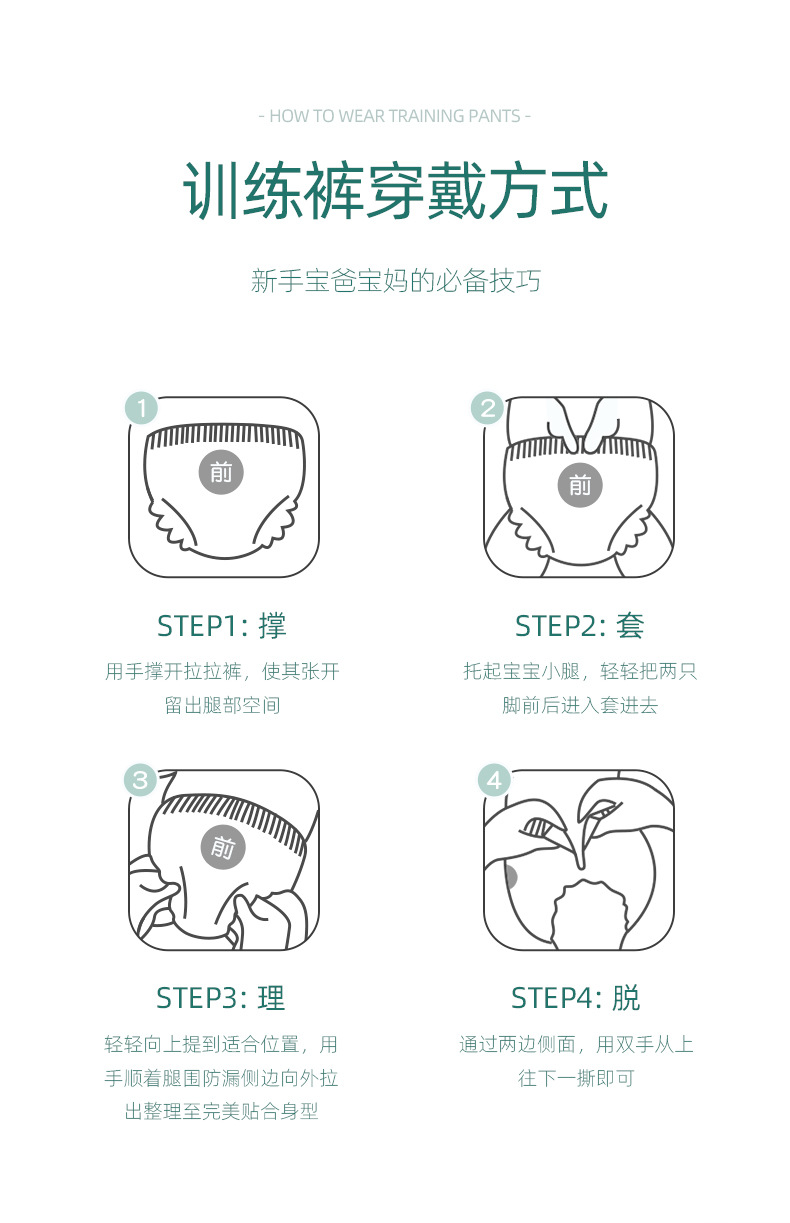 - HOW TO WEAR TRAINING PANTS -

训练裤穿戴方式

新手宝爸宝妈的必备技巧

1

前

STEP1: 撑

用手撑开拉拉裤，使其张开留出腿部空间

2

前

STEP2: 套

托起宝宝小腿，轻轻把两只脚前后进入套进去

3

前

STEP3: 理

轻轻向上提到适合位置，用手顺着腿围防漏侧边向外拉出整理至完美贴合身型

4

STEP4: 脱

通过两边侧面，用双手从上往下一撕即可