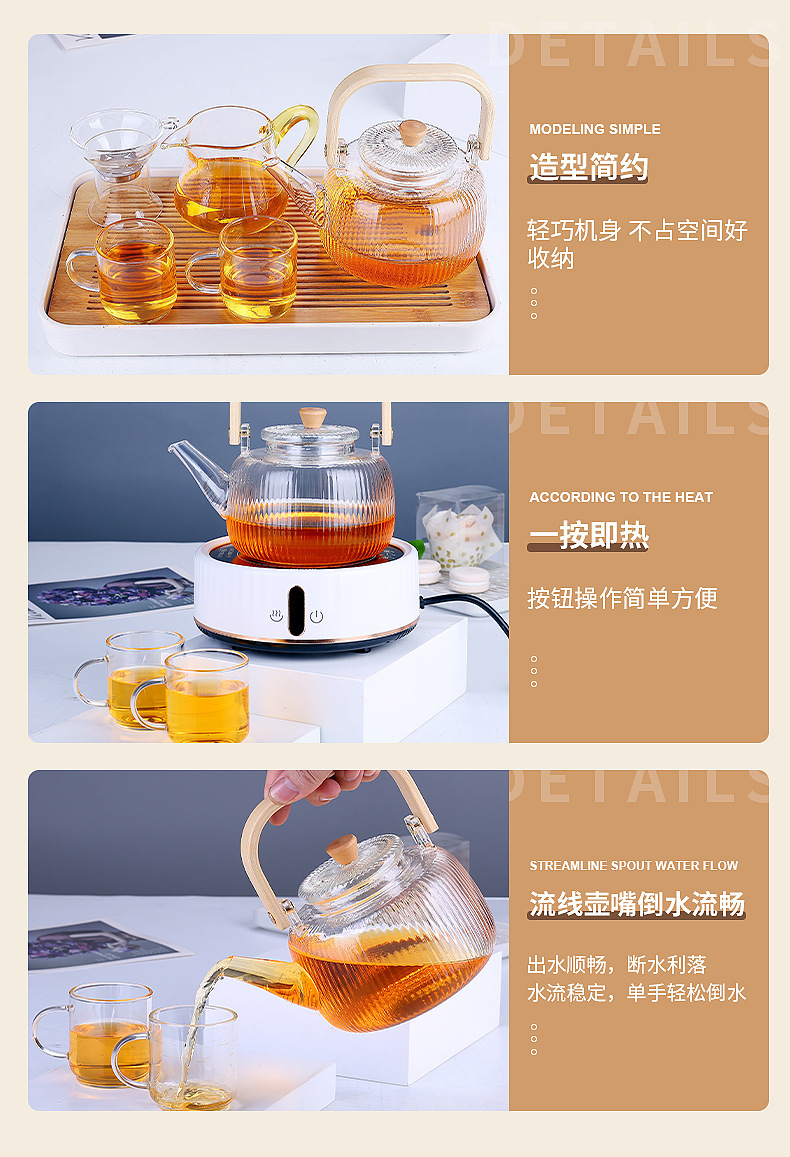 DETAILS

MODELING SIMPLE

造型简约

轻巧机身 不占空间好收纳

DETAILS

ACCORDING TO THE HEAT

一按即热

按钮操作简单方便

DETAILS

STREAMLINE SPOUT WATER FLOW

流线壶嘴倒水流畅

出水顺畅，断水利落
水流稳定，单手轻松倒水