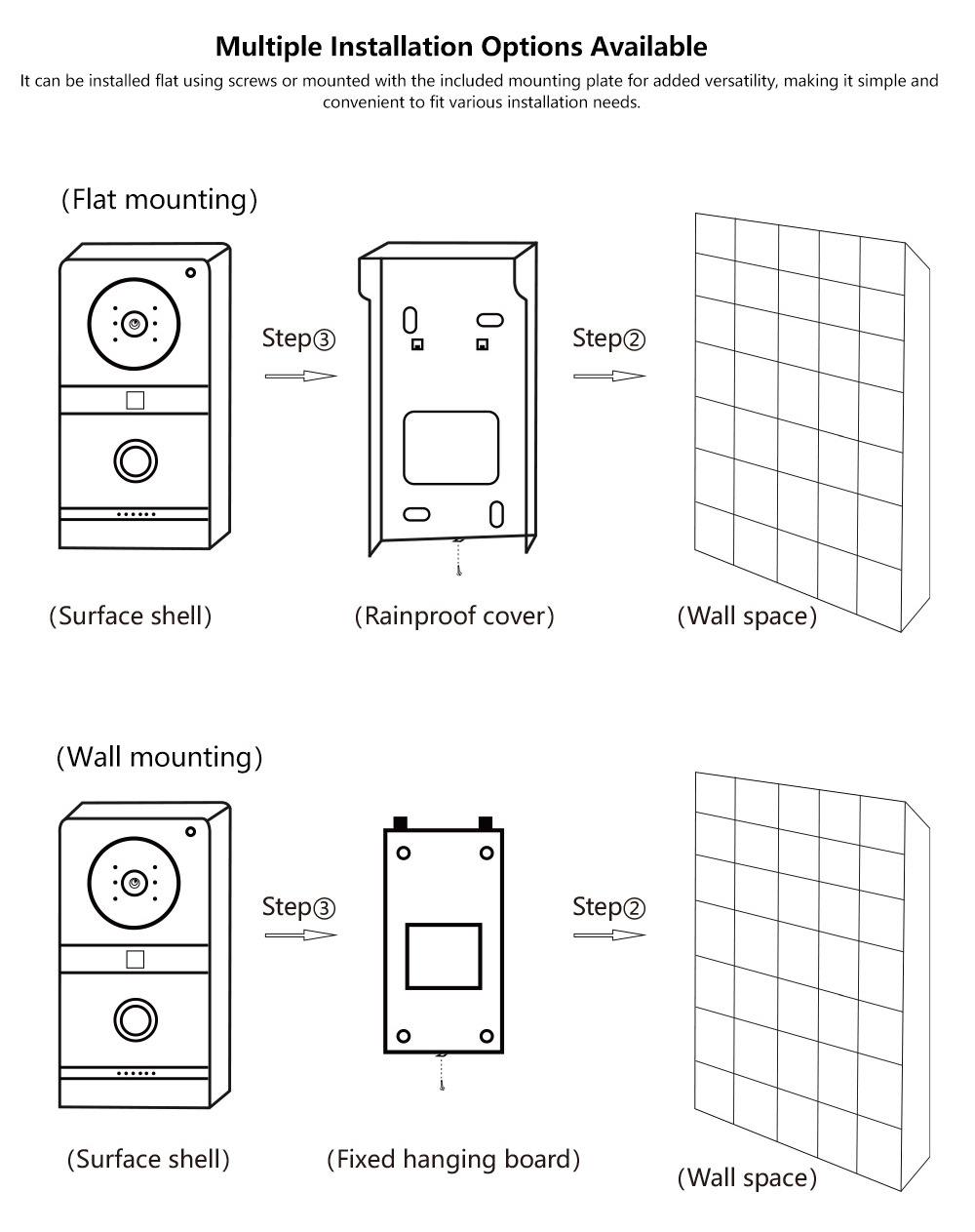 Multiple Installation Options Available

It can be installed flat using screws or mounted with the included mounting plate for added versatility, making it simple and convenient to fit various installation needs.

(Flat mounting)

Step③

Step②

(Surface shell)

(Rainproof cover)

(Wall space)

(Wall mounting)

Step③

Step②

(Surface shell)

(Fixed hanging board)

(Wall space)