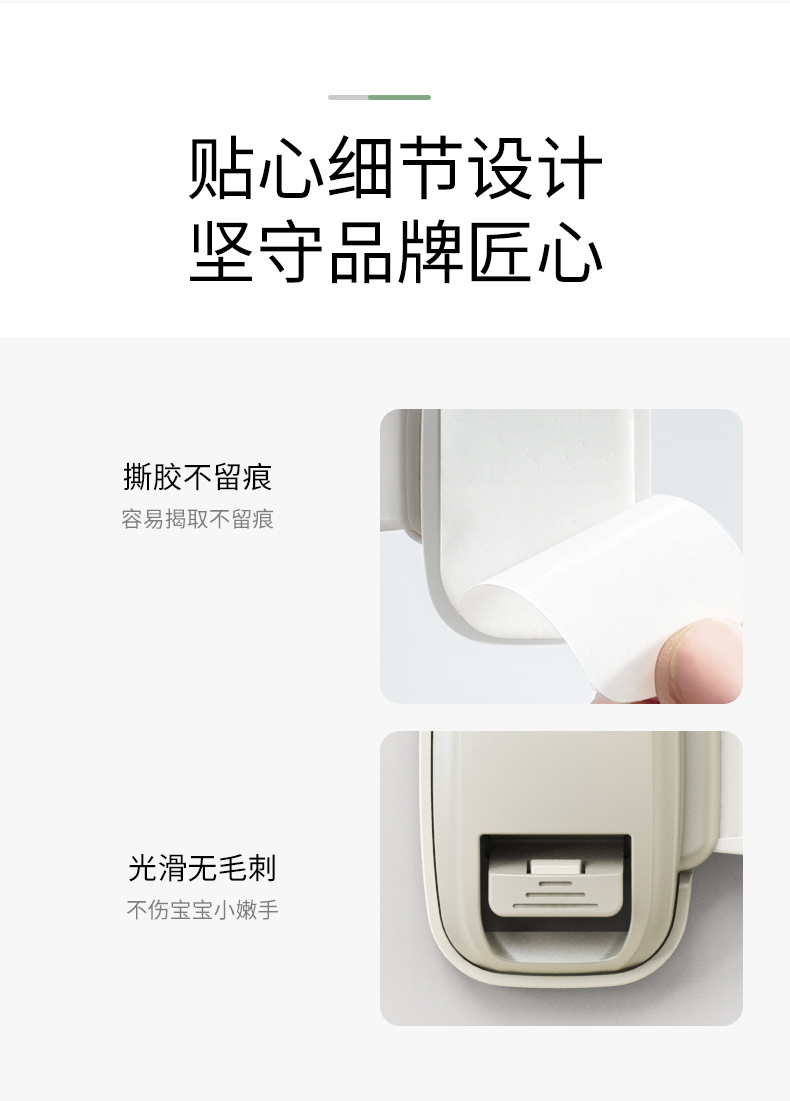 贴心细节设计
坚守品牌匠心

撕胶不留痕
容易揭取不留痕

光滑无毛刺
不伤宝宝小嫩手