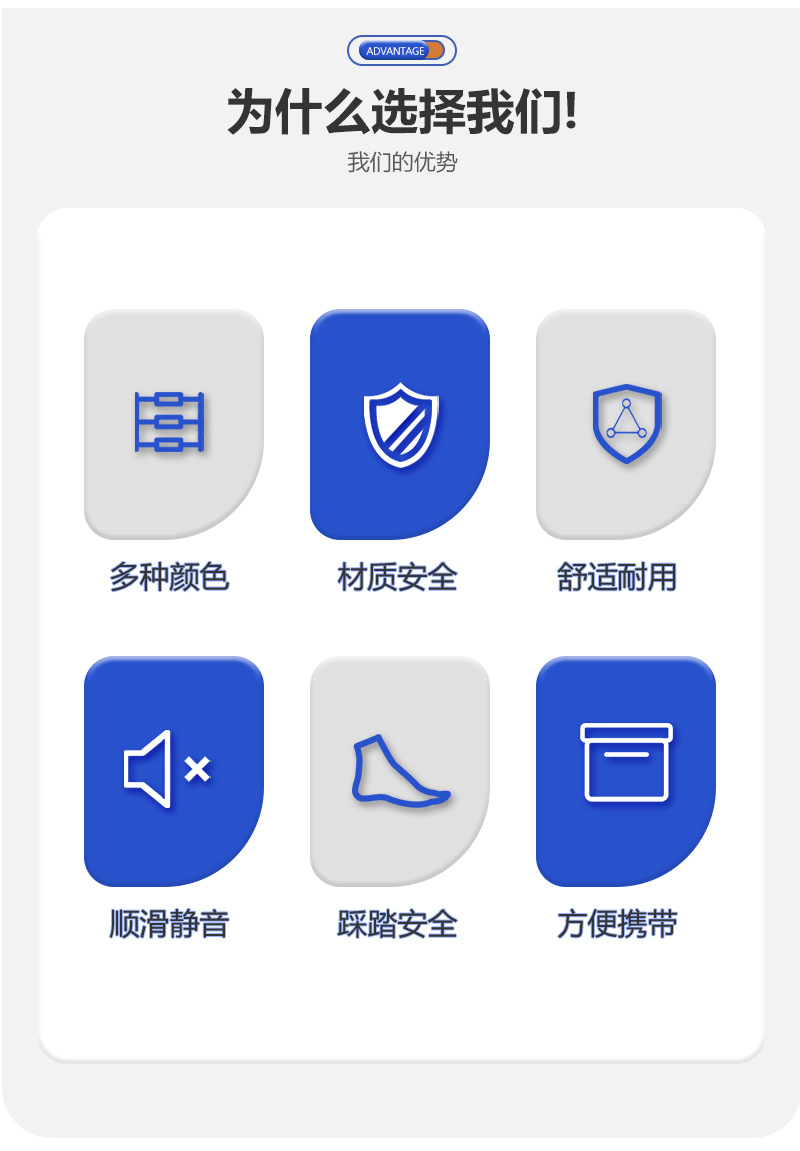 ADVANTAGE

为什么选择我们!

我们的优势

多种颜色

材质安全

舒适耐用

顺滑静音

踩踏安全

方便携带