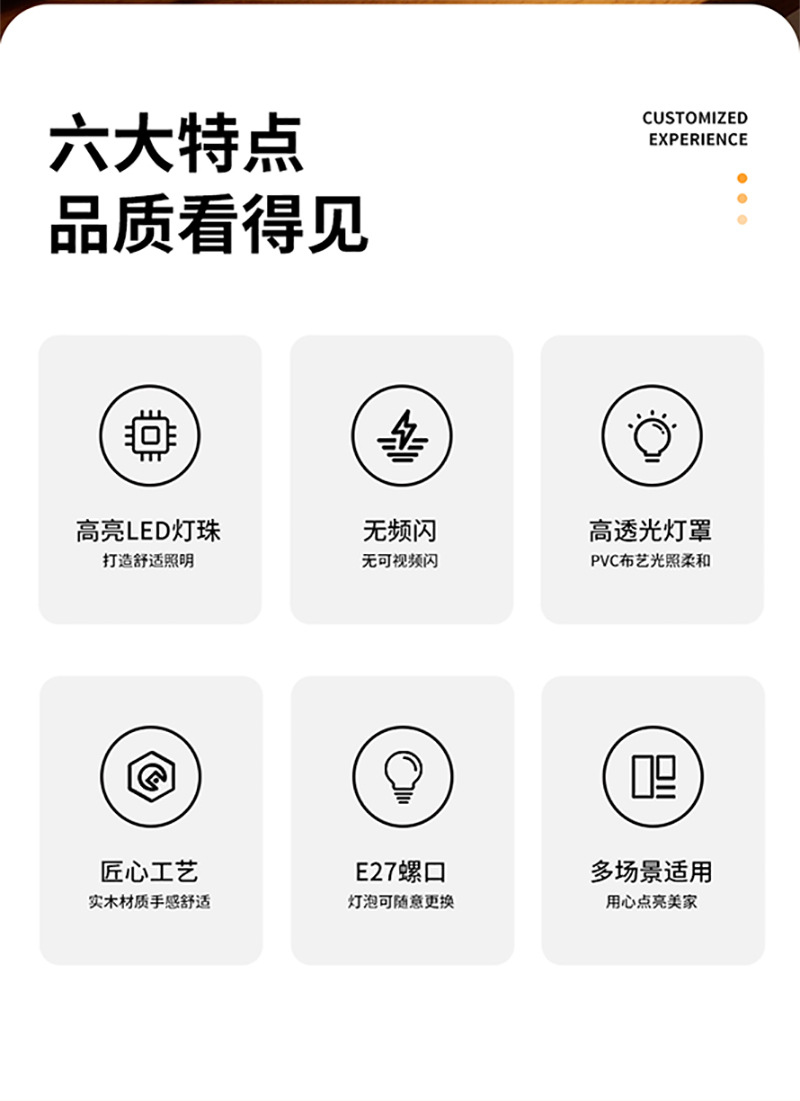 六大特点
品质看得见

CUSTOMIZED
EXPERIENCE

高亮LED灯珠
打造舒适照明

无频闪
无可视频闪

高透光灯罩
PVC布艺光照柔和

匠心工艺
实木材质手感舒适

E27螺口
灯泡可随意更换

多场景适用
用心点亮美家