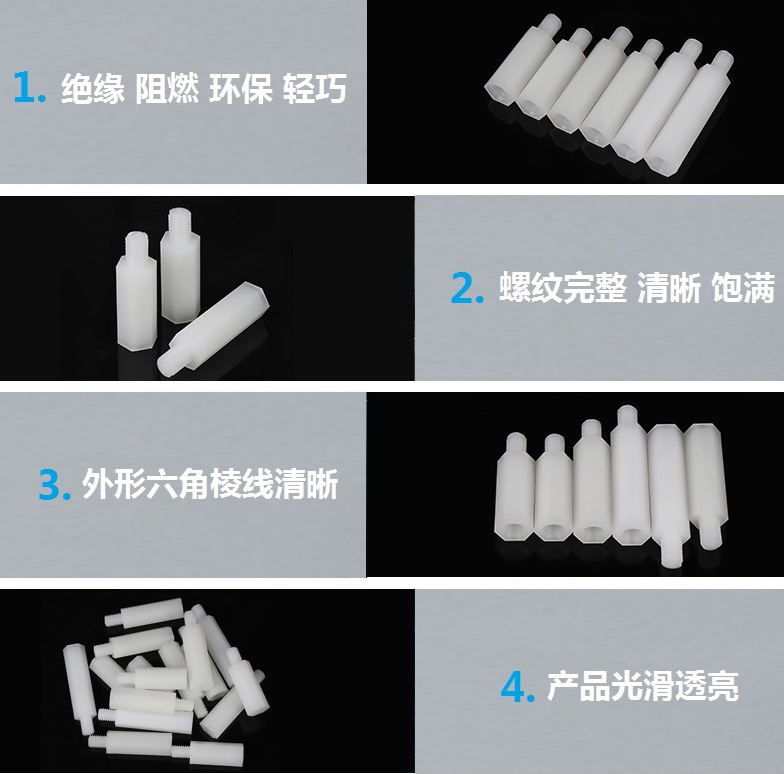 1. 绝缘 阻燃 环保 轻巧

2. 螺纹完整 清晰 饱满

3. 外形六角棱线清晰

4. 产品光滑透亮