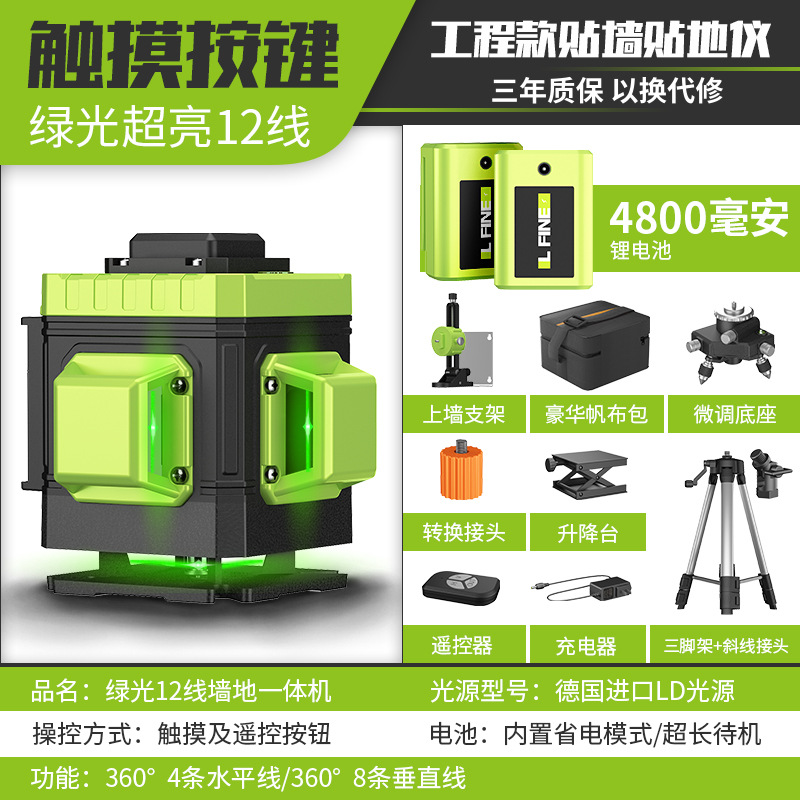 触摸按键
绿光超亮12线

工程款贴墙贴地仪
三年质保 以换代修

L FINE
L FINE
4800毫安
锂电池

上墙支架
豪华帆布包
微调底座
转换接头
升降台
遥控器
充电器
三脚架+斜线接头

品名：绿光12线墙地一体机
光源型号：德国进口LD光源
操控方式：触摸及遥控按钮
电池：内置省电模式/超长待机
功能：360° 4条水平线/360° 8条垂直线