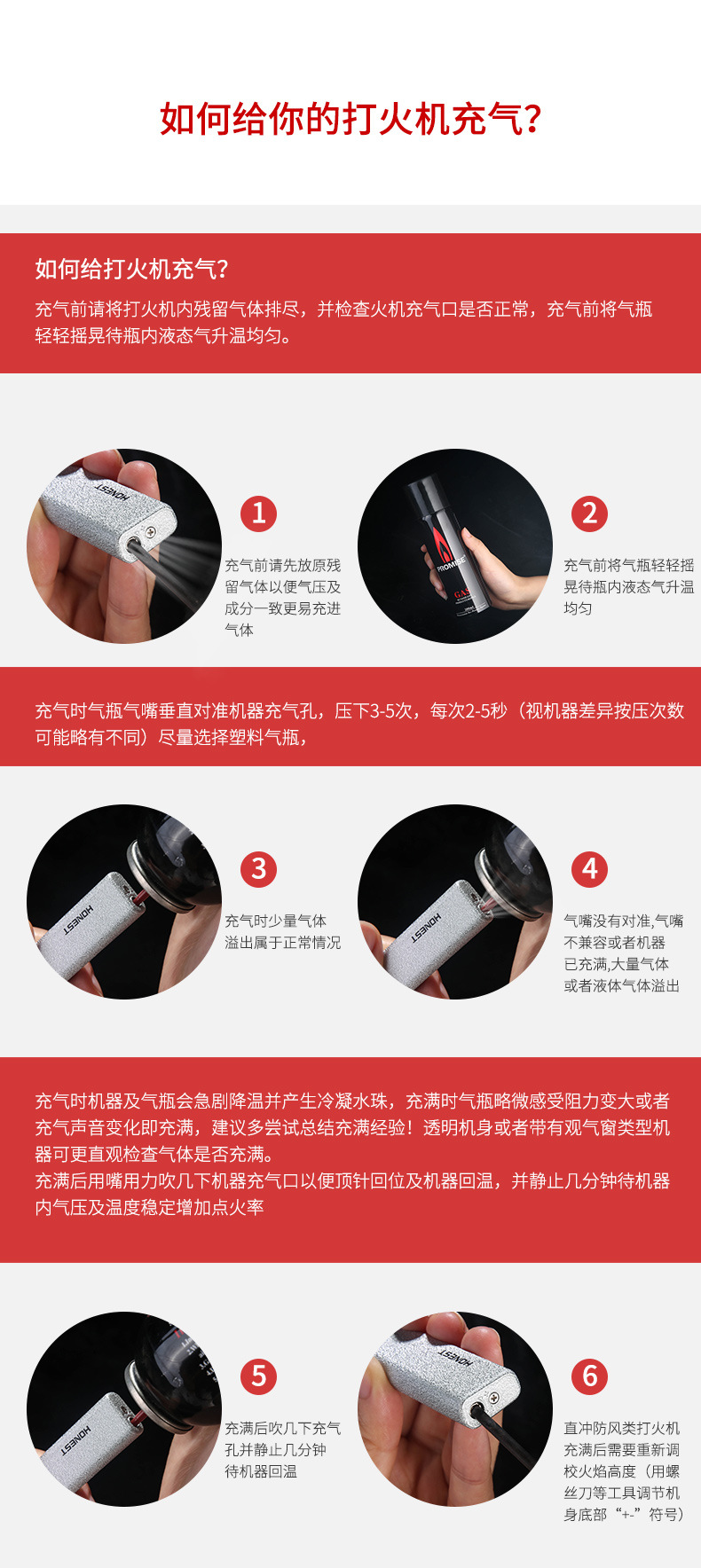 如何给你的打火机充气？

如何给打火机充气？
充气前请将打火机内残留气体排尽，并检查火机充气口是否正常，充气前将气瓶轻轻摇晃待瓶内液态气升温均匀。

HONEST

1
充气前请先放原残留气体以便气压及成分一致更易充进气体

PROMISE
GAS

2
充气前将气瓶轻轻摇晃待瓶内液态气升温均匀

充气时气瓶气嘴垂直对准机器充气孔，压下3-5次，每次2-5秒（视机器差异按压次数可能略有不同）尽量选择塑料气瓶，

HONEST

3
充气时少量气体溢出属于正常情况

HONEST

4
气嘴没有对准,气嘴不兼容或者机器已充满,大量气体或者液体气体溢出

充气时机器及气瓶会急剧降温并产生冷凝水珠，充满时气瓶略微感受阻力变大或者充气声音变化即充满，建议多尝试总结充满经验！透明机身或者带有观气窗类型机器可更直观检查气体是否充满。
充满后用嘴用力吹几下机器充气口以便顶针回位及机器回温，并静止几分钟待机器内气压及温度稳定增加点火率

HONEST

5
充满后吹几下充气孔并静止几分钟待机器回温

HONEST

6
直冲防风类打火机充满后需要重新调校火焰高度（用螺丝刀等工具调节机身底部“+-”符号）