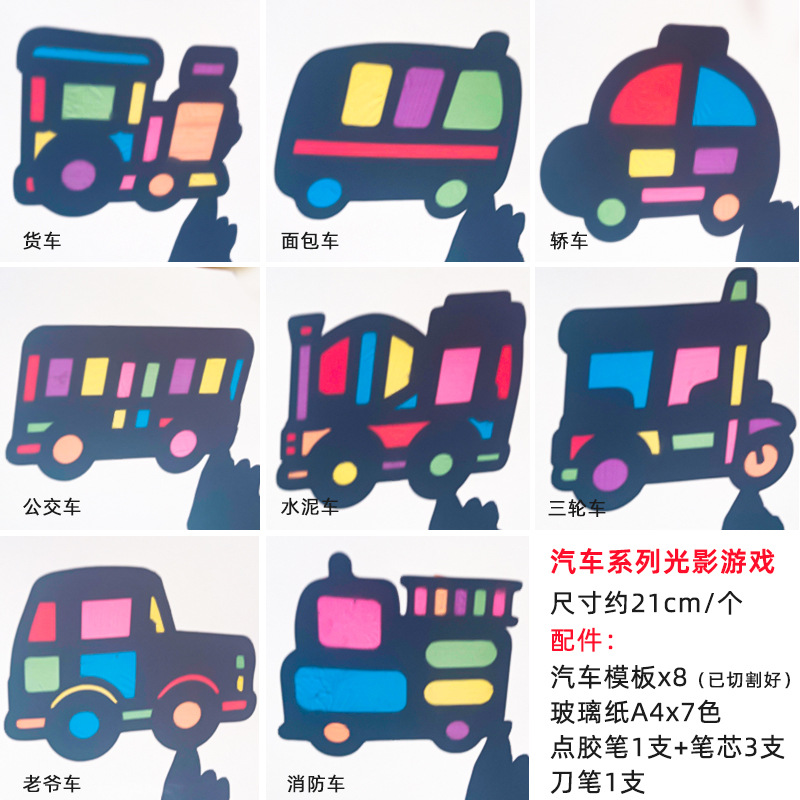 货车

面包车

轿车

公交车

水泥车

三轮车

老爷车

消防车

汽车系列光影游戏

尺寸约21cm/个

配件：

汽车模板x8（已切割好）

玻璃纸A4x7色

点胶笔1支+笔芯3支

刀笔1支