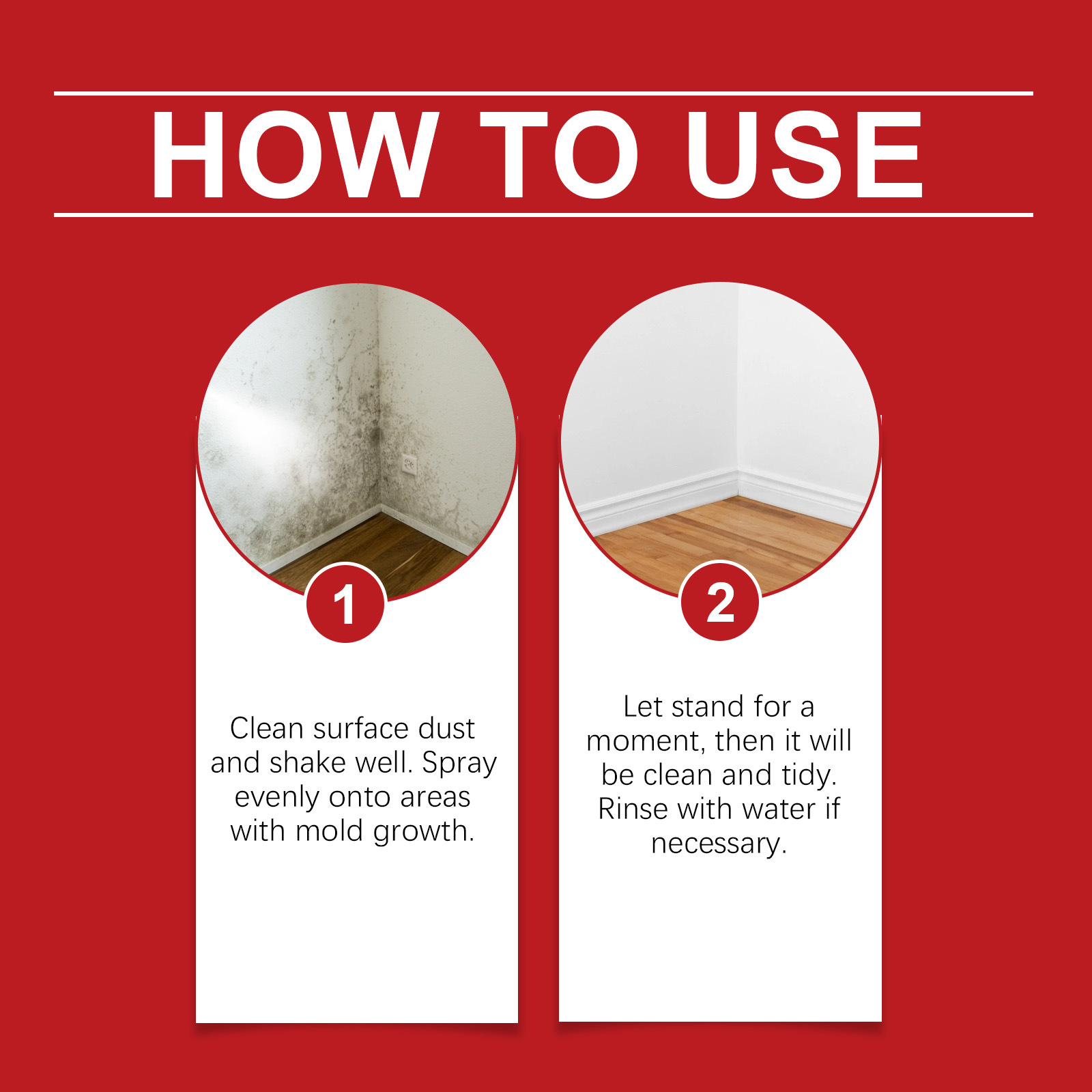 HOW TO USE

1

Clean surface dust and shake well. Spray evenly onto areas with mold growth.

2

Let stand for a moment, then it will be clean and tidy. Rinse with water if necessary.