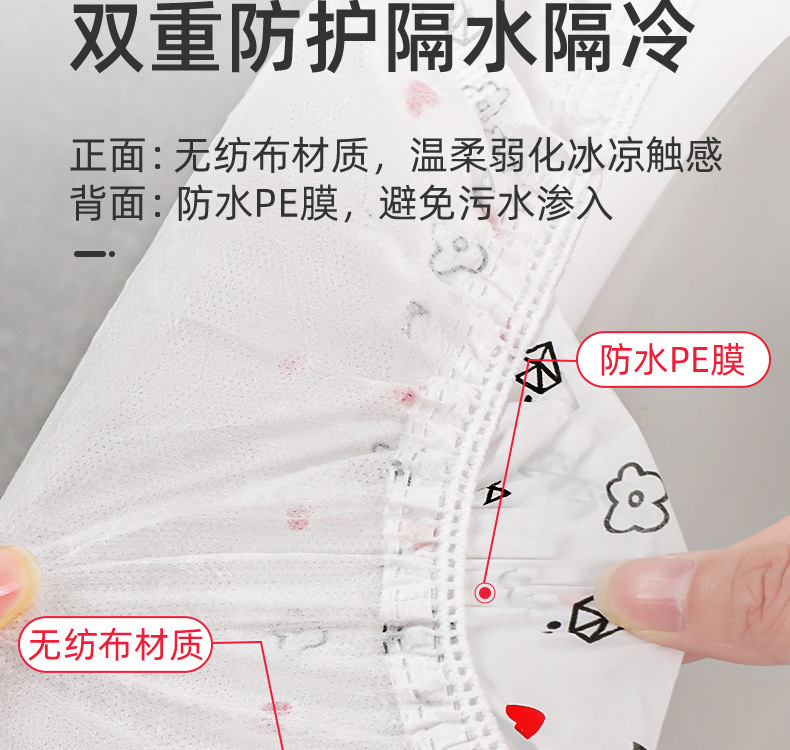 双重防护隔水隔冷

正面：无纺布材质，温柔弱化冰凉触感
背面：防水PE膜，避免污水渗入

防水PE膜

无纺布材质