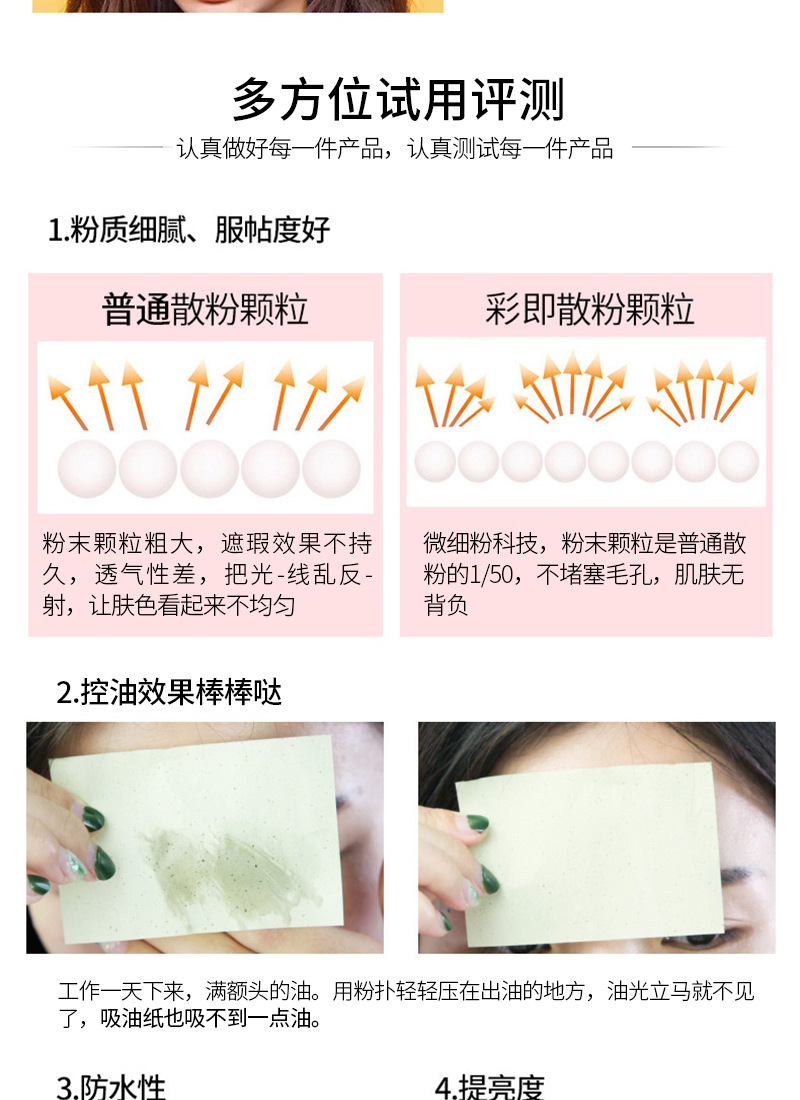 多方位试用评测

认真做好每一件产品，认真测试每一件产品

1.粉质细腻、服帖度好

普通散粉颗粒

粉末颗粒粗大，遮瑕效果不持久，透气性差，把光-线乱反-射，让肤色看起来不均匀

彩即散粉颗粒

微细粉科技，粉末颗粒是普通散粉的1/50，不堵塞毛孔，肌肤无背负

2.控油效果棒棒哒

工作一天下来，满额头的油。用粉扑轻轻压在出油的地方，油光立马就不见了，吸油纸也吸不到一点油。

3.防水性

4.提亮度