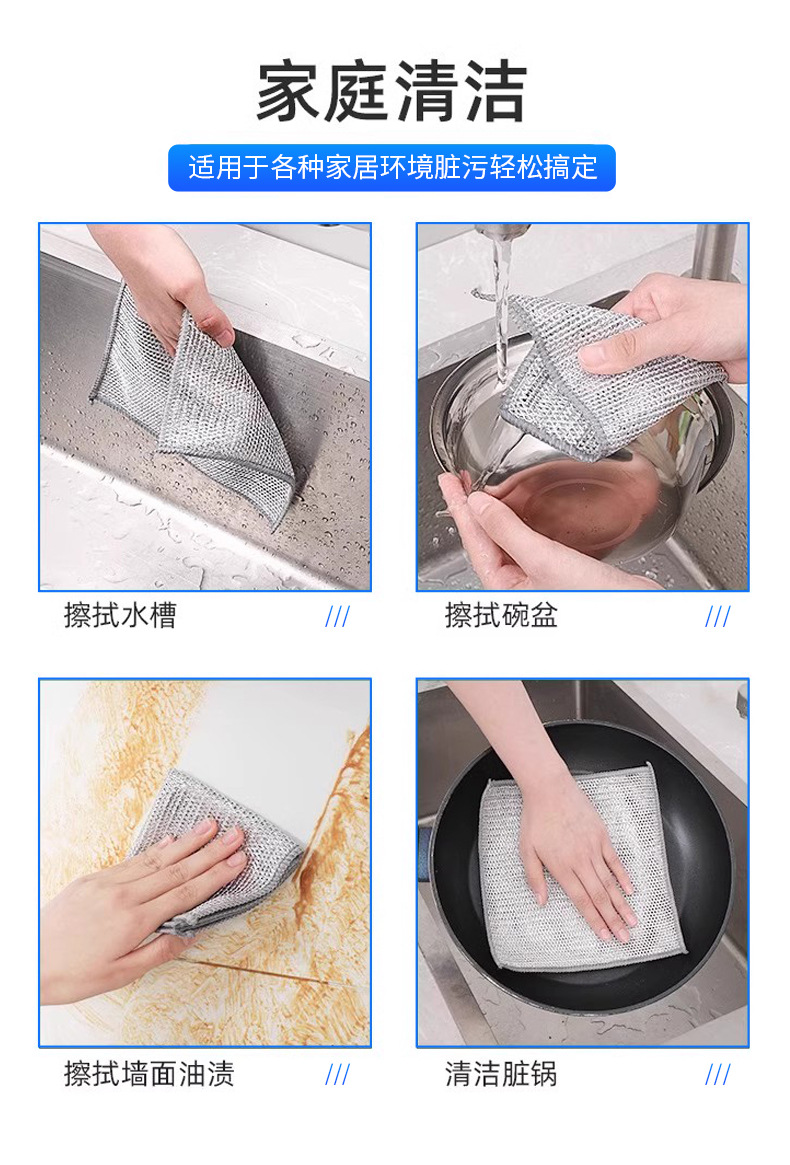 家庭清洁

适用于各种家居环境脏污轻松搞定

擦拭水槽 ///

擦拭碗盆 ///

擦拭墙面油渍 ///

清洁脏锅 ///