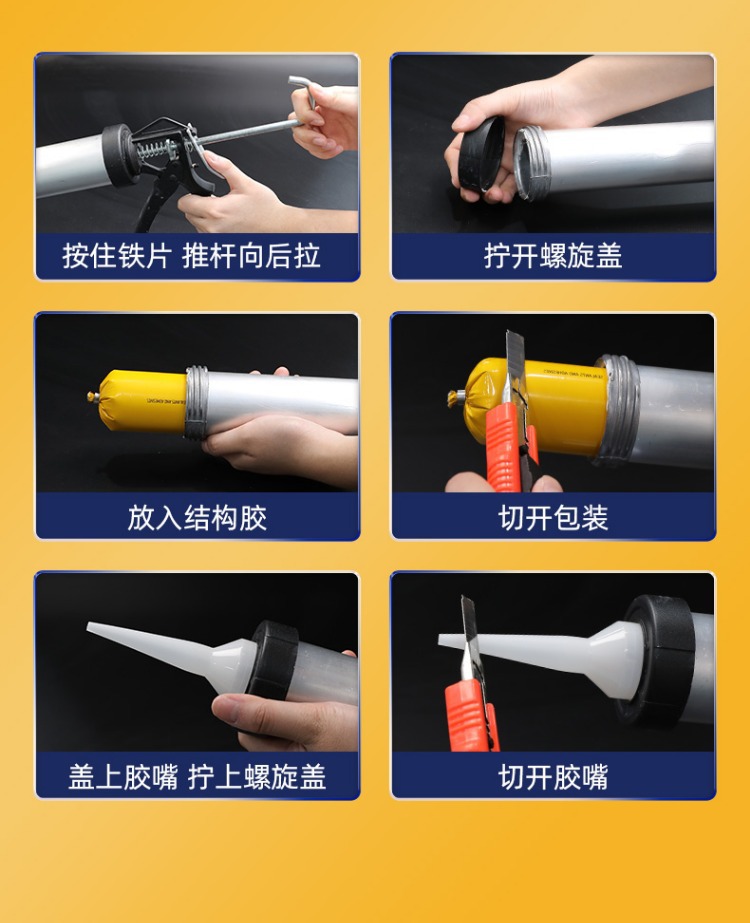 按住铁片 推杆向后拉

拧开螺旋盖

放入结构胶

切开包装

盖上胶嘴 拧上螺旋盖

切开胶嘴