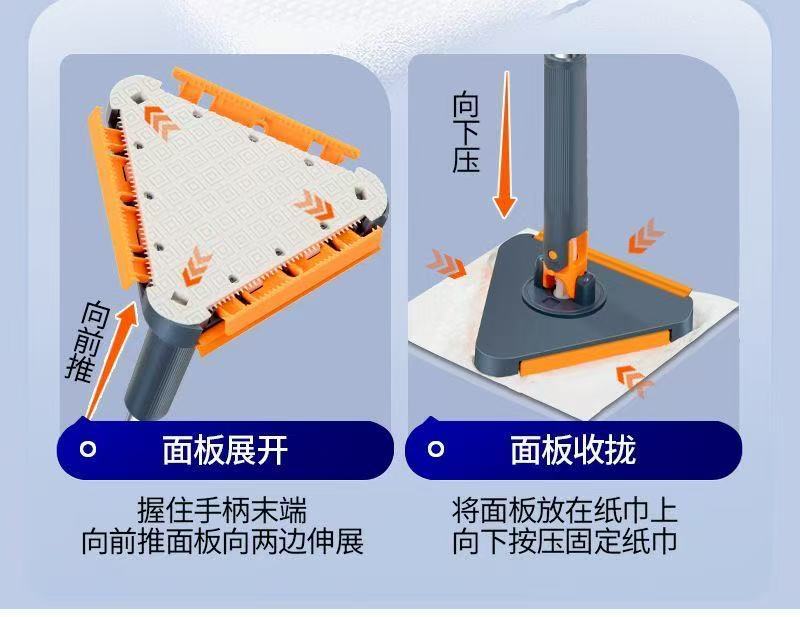 向前推

面板展开

握住手柄末端
向前推面板向两边伸展

向下压

面板收拢

将面板放在纸巾上
向下按压固定纸巾